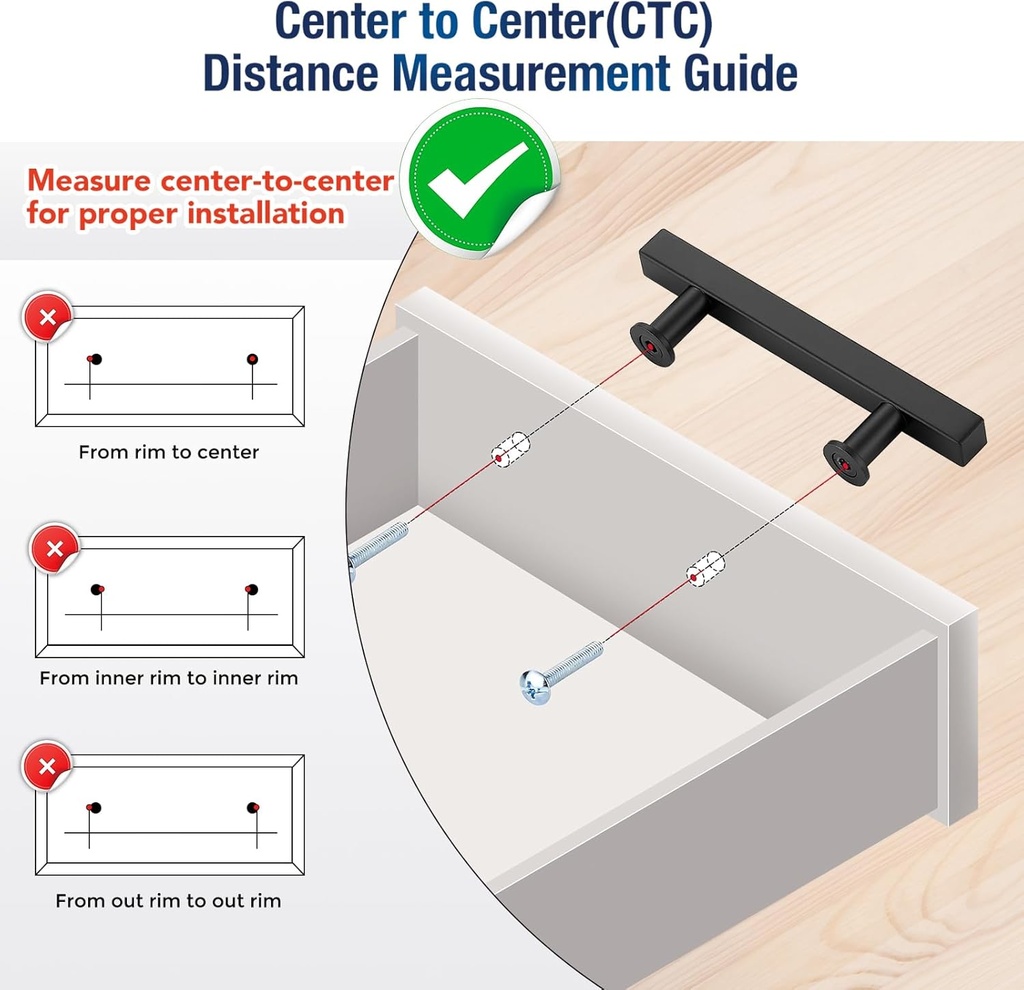 Center to Center(CTC)
Distance Measurement Guide

Measure center-to-center for proper installation

From rim to center

From inner rim to inner rim

From out rim to out rim