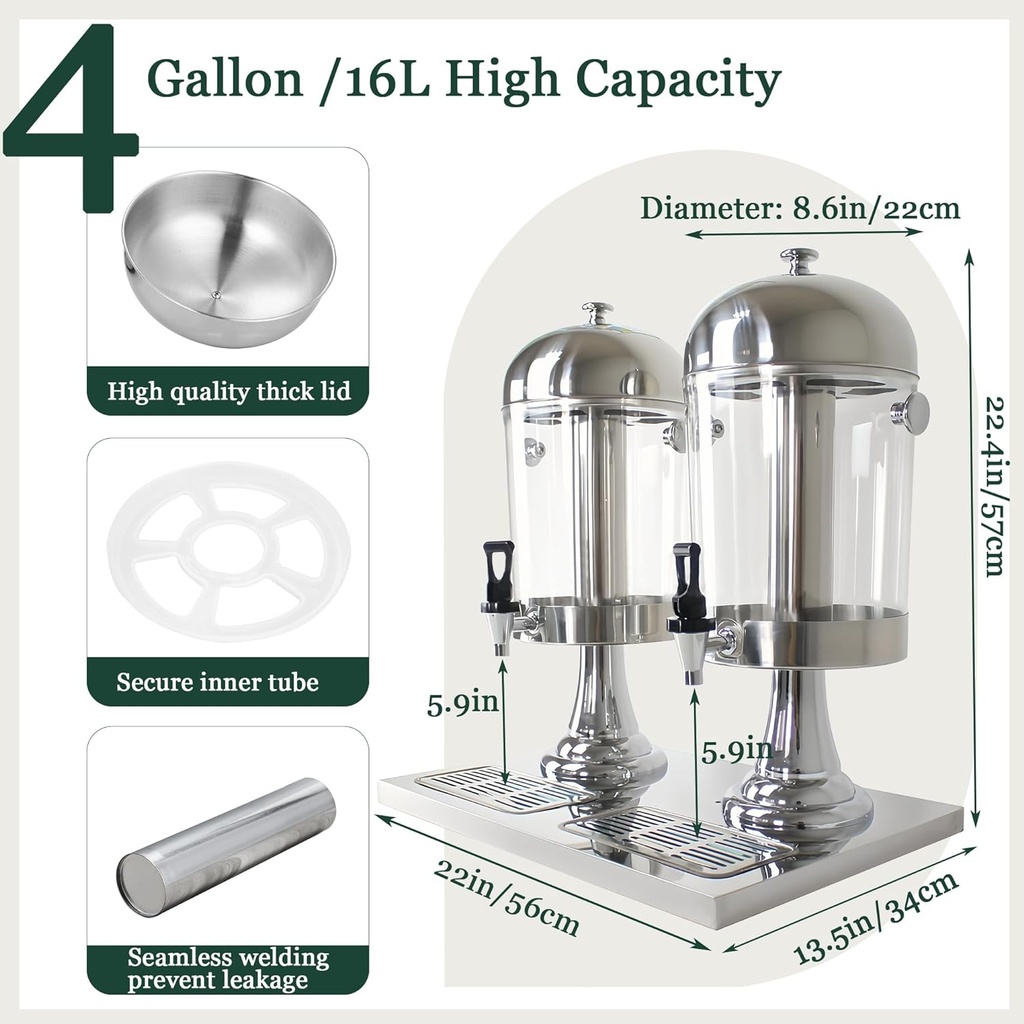 4 Gallon /16L High Capacity

High quality thick lid

Secure inner tube

Seamless welding prevent leakage

Diameter: 8.6in/22cm

22.4in/57cm

5.9in

5.9in

22in/56cm

13.5in/34cm