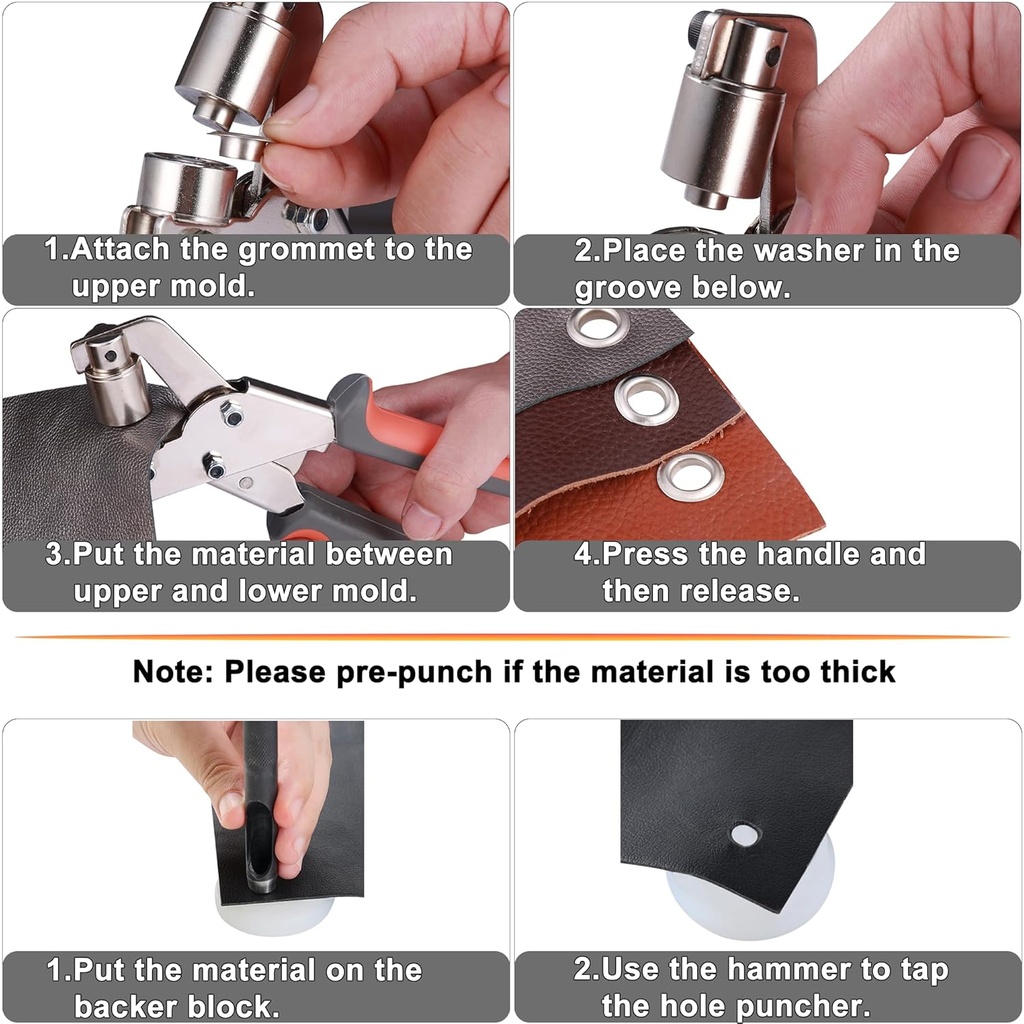 1.Attach the grommet to the upper mold.

2.Place the washer in the groove below.

3.Put the material between upper and lower mold.

4.Press the handle and then release.

Note: Please pre-punch if the material is too thick

1.Put the material on the backer block.

2.Use the hammer to tap the hole puncher.