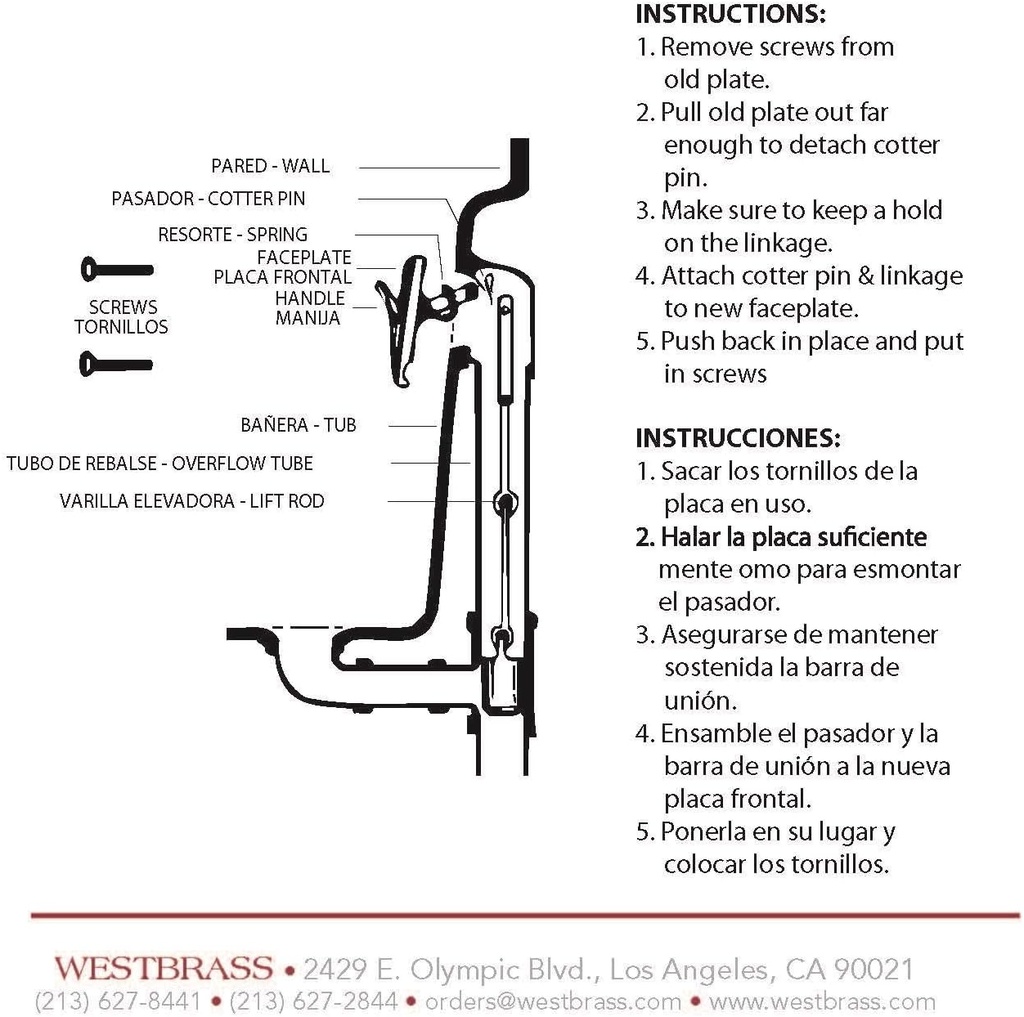 PARED - WALL
PASADOR - COTTER PIN
RESORTE - SPRING
FACEPLATE
PLACA FRONTAL
HANDLE
MANIJA
SCREWS
TORNILLOS
BAÑERA - TUB
TUBO DE REBALSE - OVERFLOW TUBE
VARILLA ELEVADORA - LIFT ROD

INSTRUCTIONS:
1. Remove screws from old plate.
2. Pull old plate out far enough to detach cotter pin.
3. Make sure to keep a hold on the linkage.
4. Attach cotter pin & linkage to new faceplate.
5. Push back in place and put in screws

INSTRUCCIONES:
1. Sacar los tornillos de la placa en uso.
2. Halar la placa suficiente mente omo para esmontar el pasador.
3. Asegurarse de mantener sostenida la barra de unión.
4. Ensamble el pasador y la barra de unión a la nueva placa frontal.
5. Ponerla en su lugar y colocar los tornillos.

WESTBRASS • 2429 E. Olympic Blvd., Los Angeles, CA 90021
(213) 627-8441 • (213) 627-2844 • orders@westbrass.com • www.westbrass.com