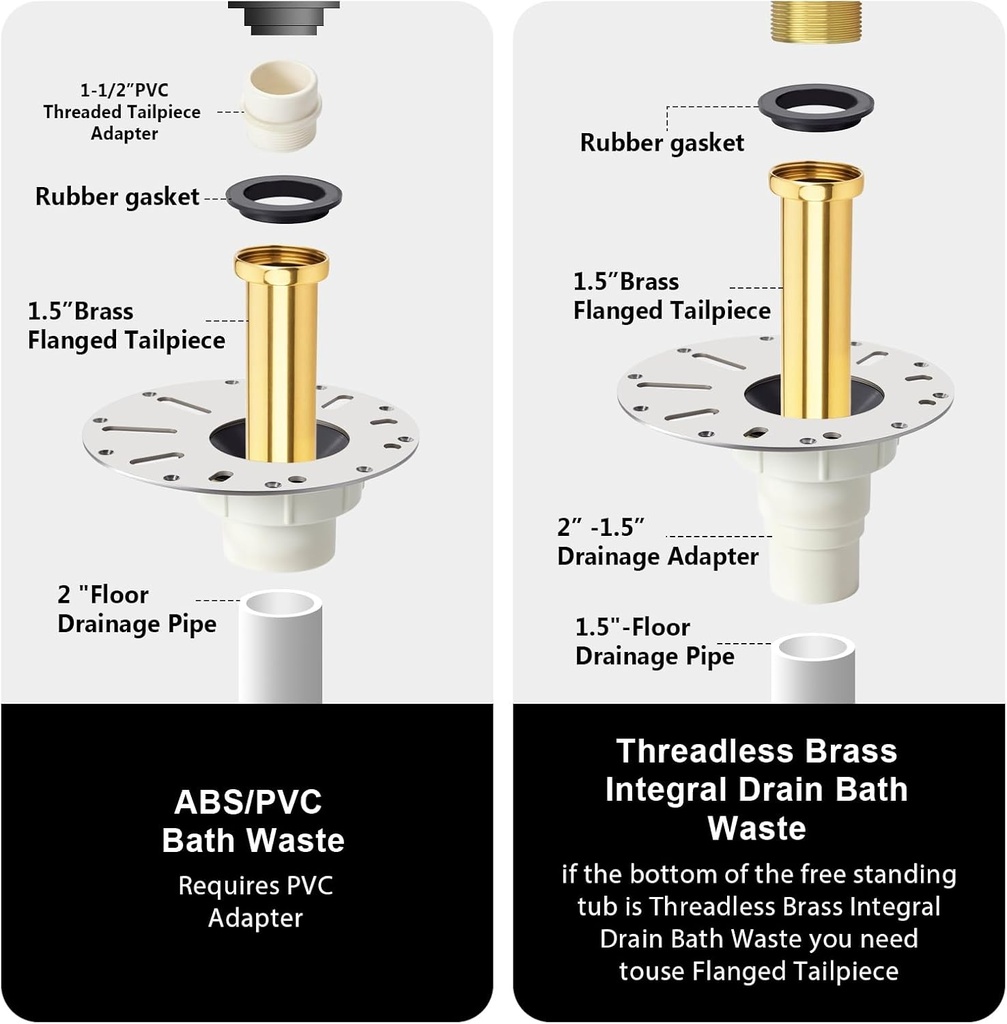 1-1/2"PVC Threaded Tailpiece Adapter

Rubber gasket

1.5"Brass Flanged Tailpiece

2 "Floor Drainage Pipe

ABS/PVC Bath Waste

Requires PVC Adapter

Rubber gasket

1.5"Brass Flanged Tailpiece

2" -1.5" Drainage Adapter

1.5"-Floor Drainage Pipe

Threadless Brass Integral Drain Bath Waste

if the bottom of the free standing tub is Threadless Brass Integral Drain Bath Waste you need touse Flanged Tailpiece