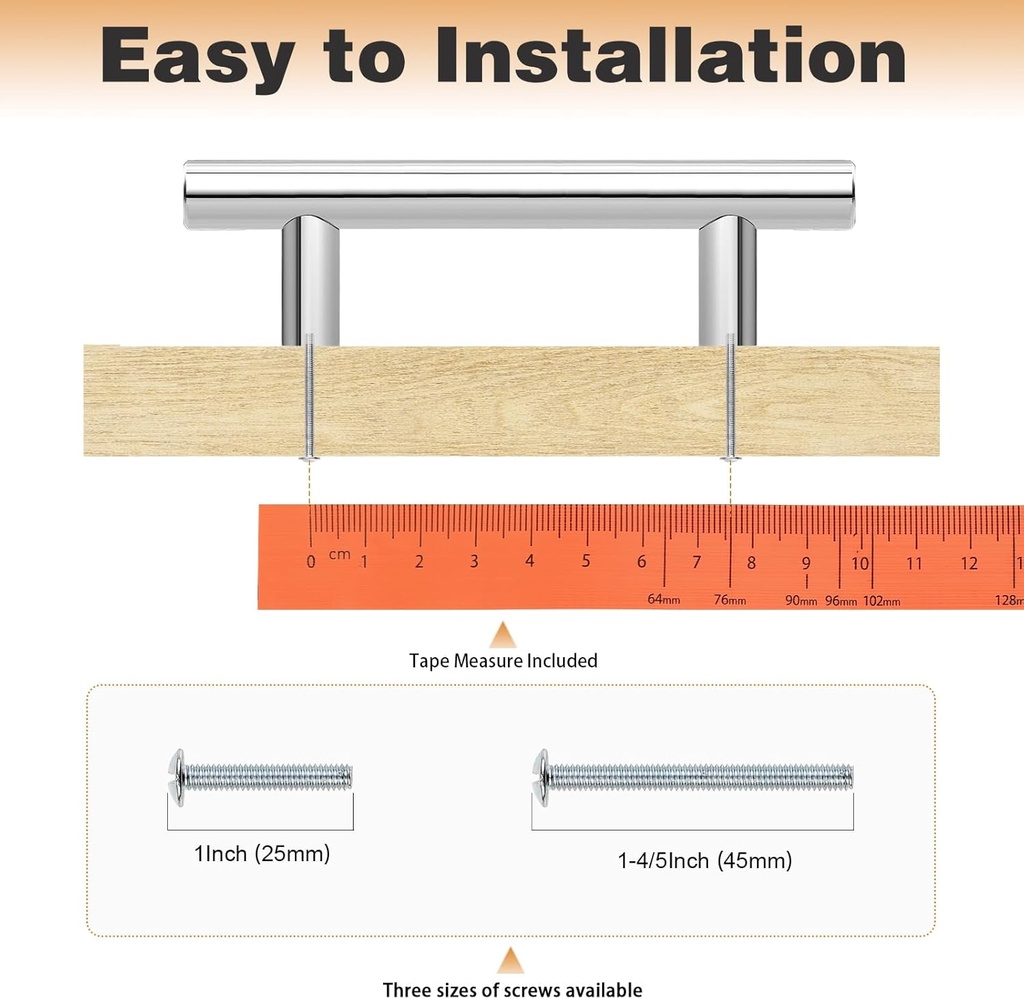 Easy to Installation

0 cm 1 2 3 4 5 6 7 8 9 10 11 12 1

64mm 76mm 90mm 96mm 102mm 128m

Tape Measure Included

1Inch (25mm)

1-4/5Inch (45mm)

Three sizes of screws available