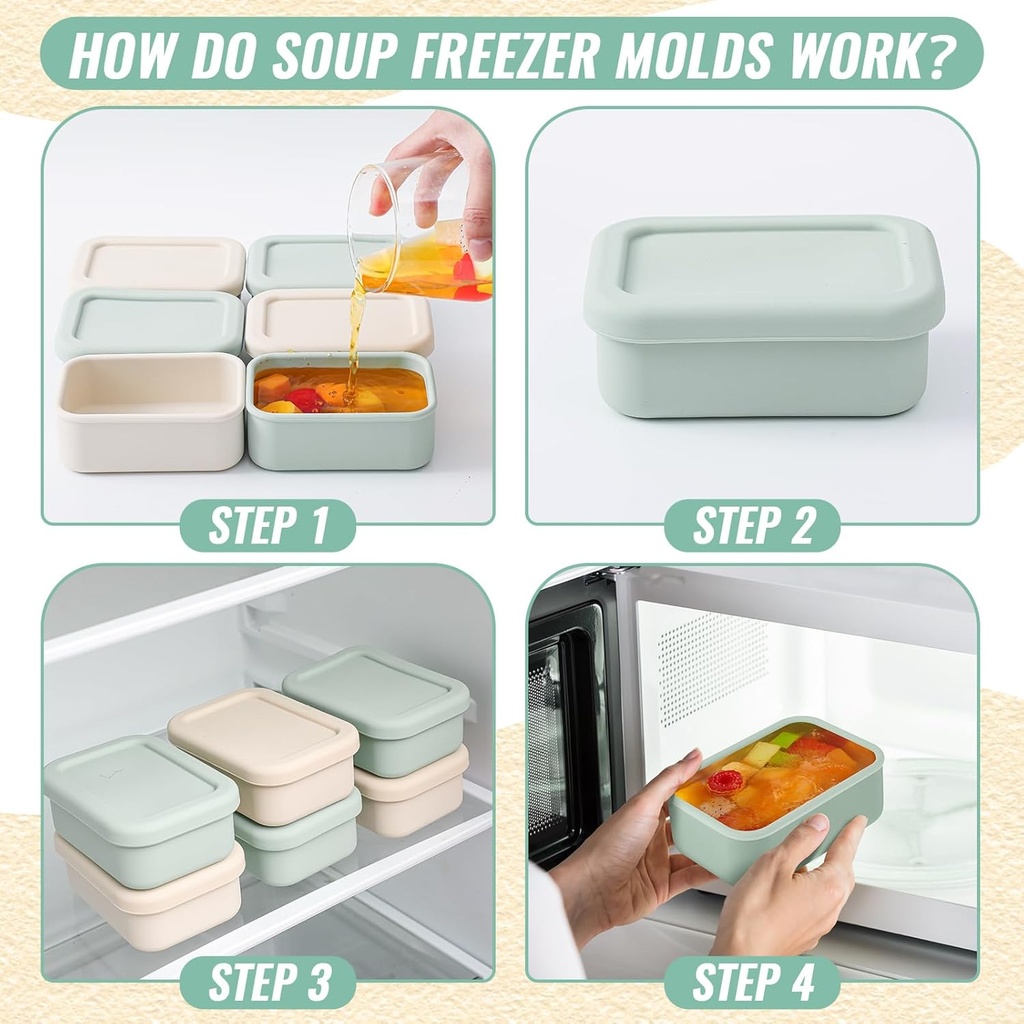 HOW DO SOUP FREEZER MOLDS WORK?

STEP 1

STEP 2

STEP 3

STEP 4