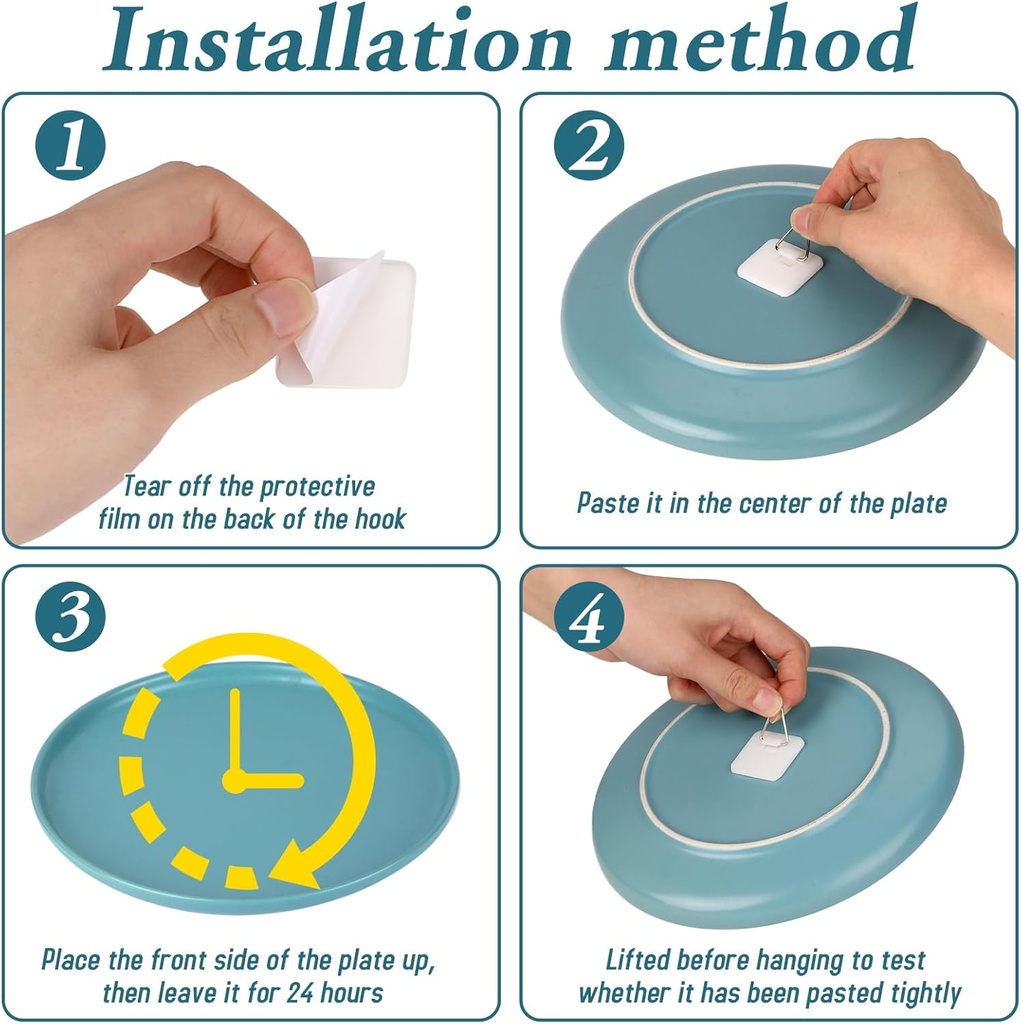 Installation method

1

Tear off the protective film on the back of the hook

2

Paste it in the center of the plate

3

Place the front side of the plate up, then leave it for 24 hours

4

Lifted before hanging to test whether it has been pasted tightly