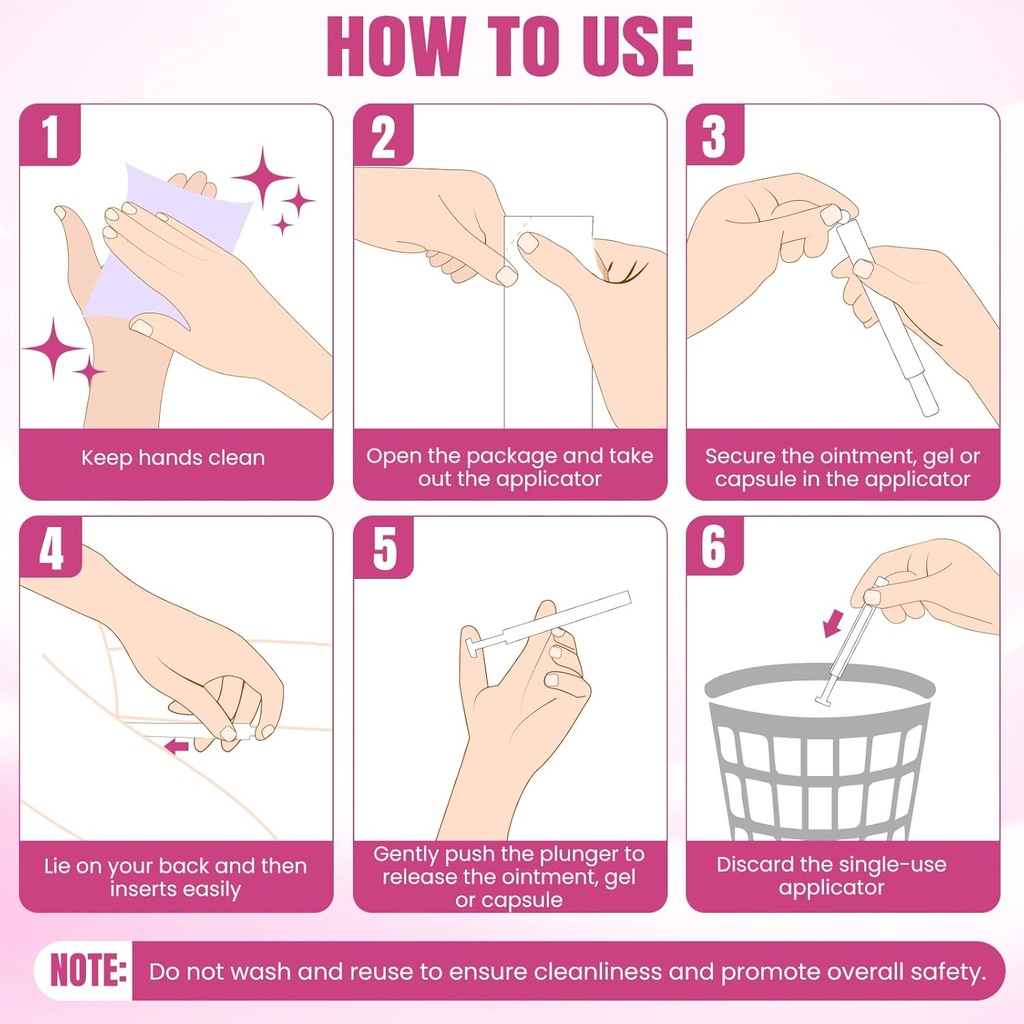 HOW TO USE

1
Keep hands clean

2
Open the package and take out the applicator

3
Secure the ointment, gel or capsule in the applicator

4
Lie on your back and then inserts easily

5
Gently push the plunger to release the ointment, gel or capsule

6
Discard the single-use applicator

NOTE: Do not wash and reuse to ensure cleanliness and promote overall safety.