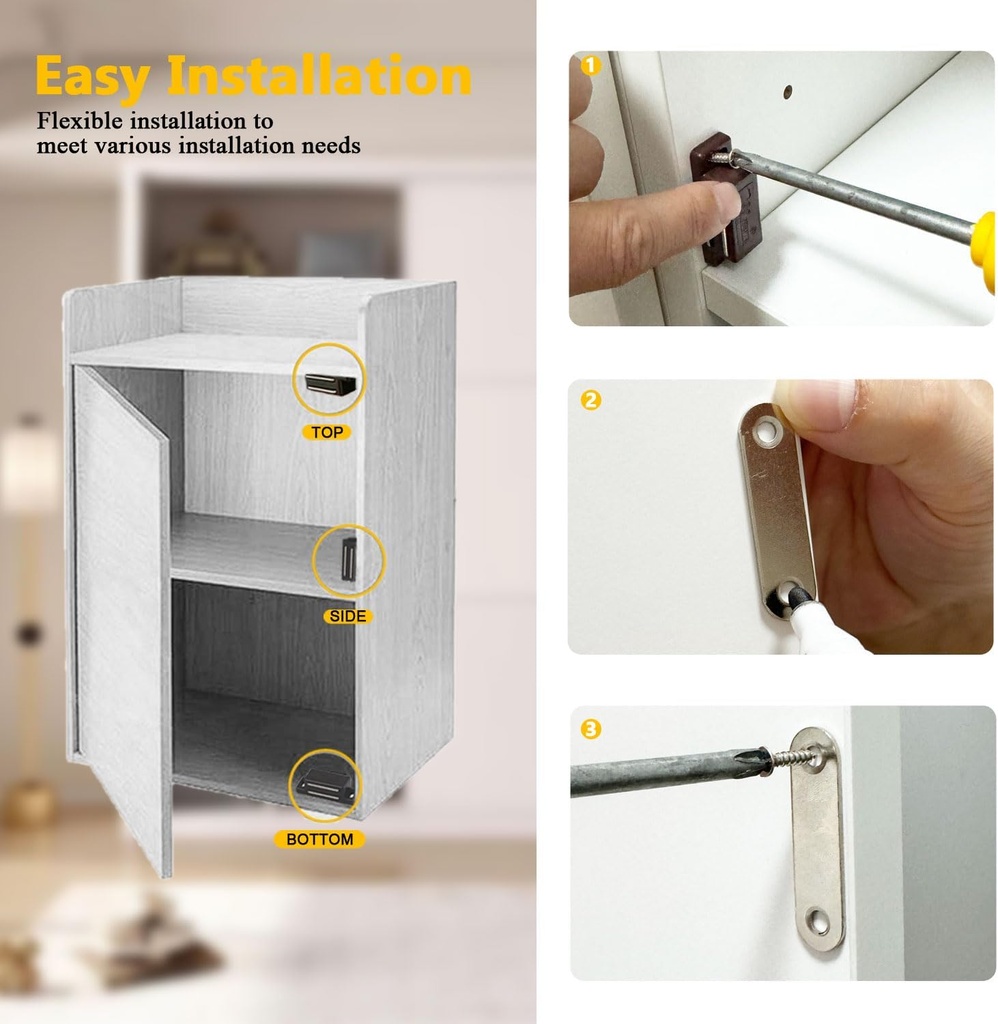 Easy Installation

Flexible installation to meet various installation needs

TOP

SIDE

BOTTOM

1

2

3