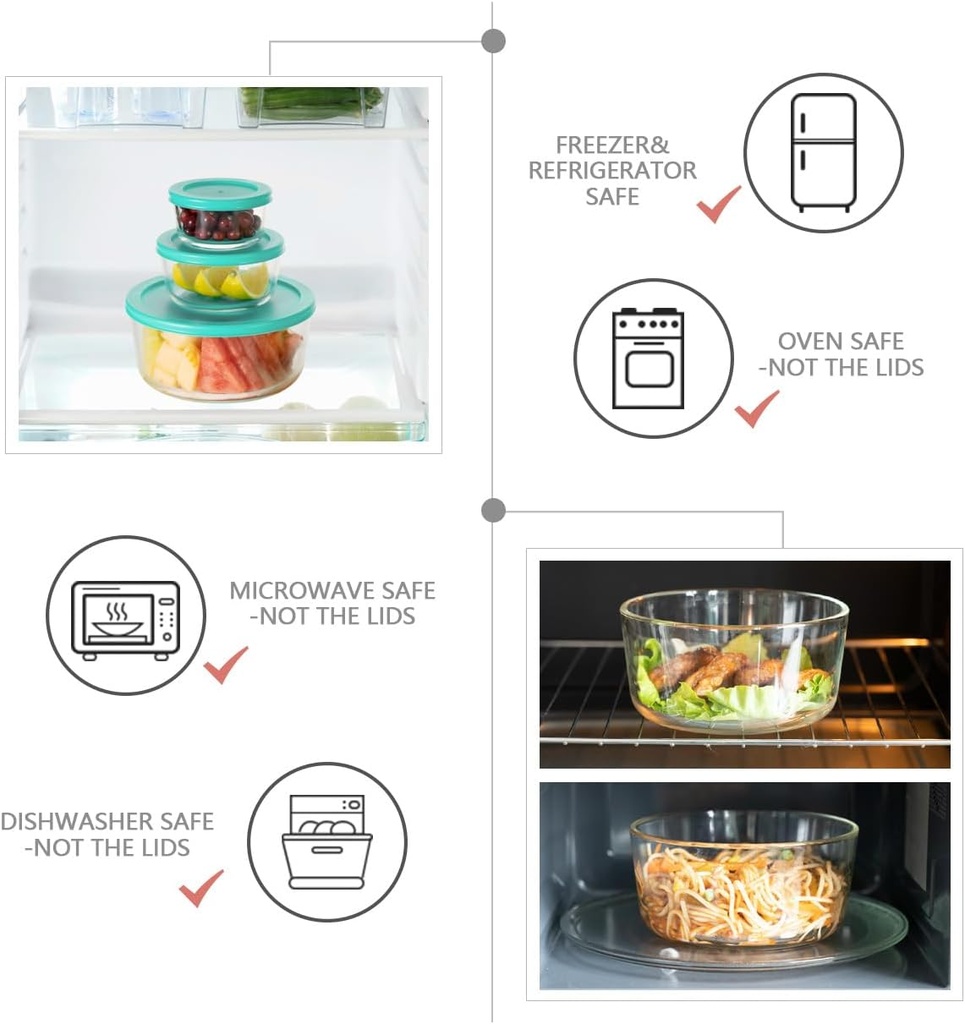 FREEZER&
REFRIGERATOR
SAFE

OVEN SAFE
-NOT THE LIDS

MICROWAVE SAFE
-NOT THE LIDS

DISHWASHER SAFE
-NOT THE LIDS