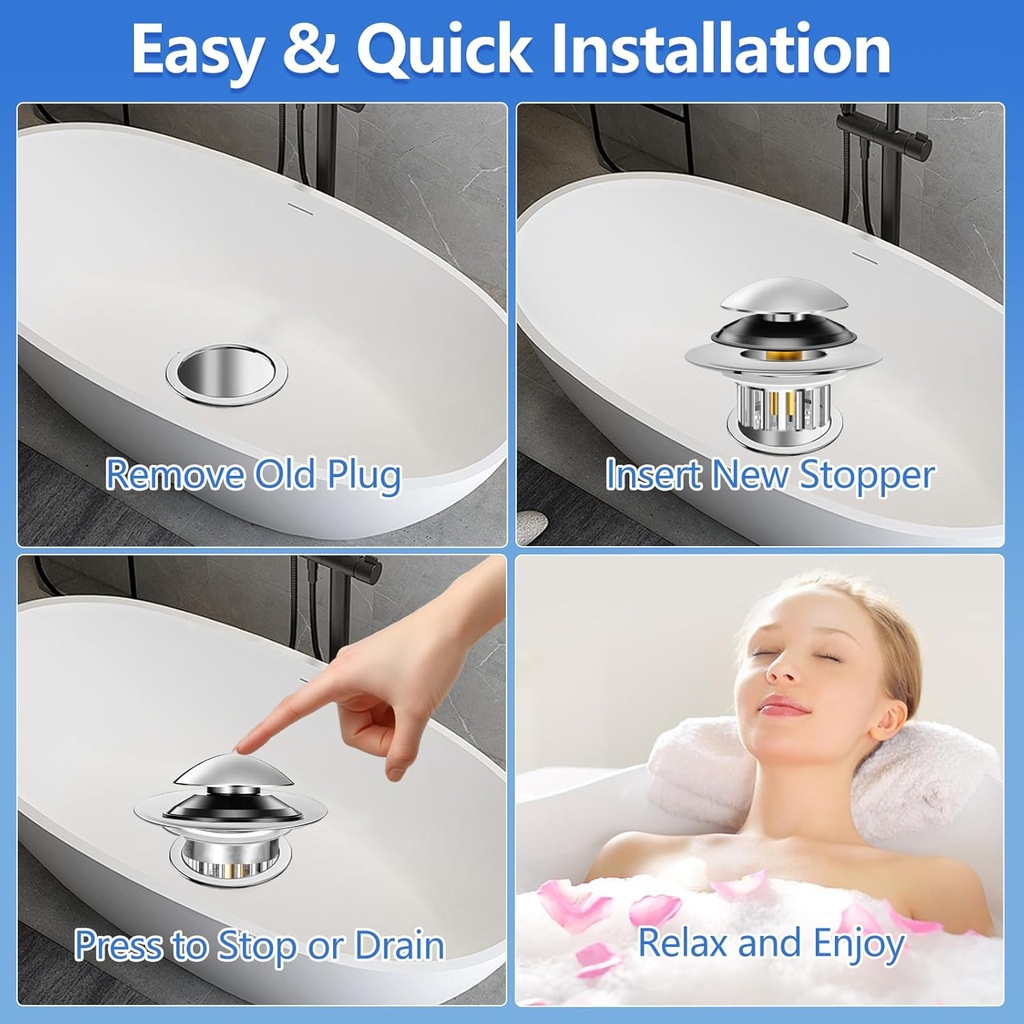 Easy & Quick Installation

Remove Old Plug

Insert New Stopper

Press to Stop or Drain

Relax and Enjoy