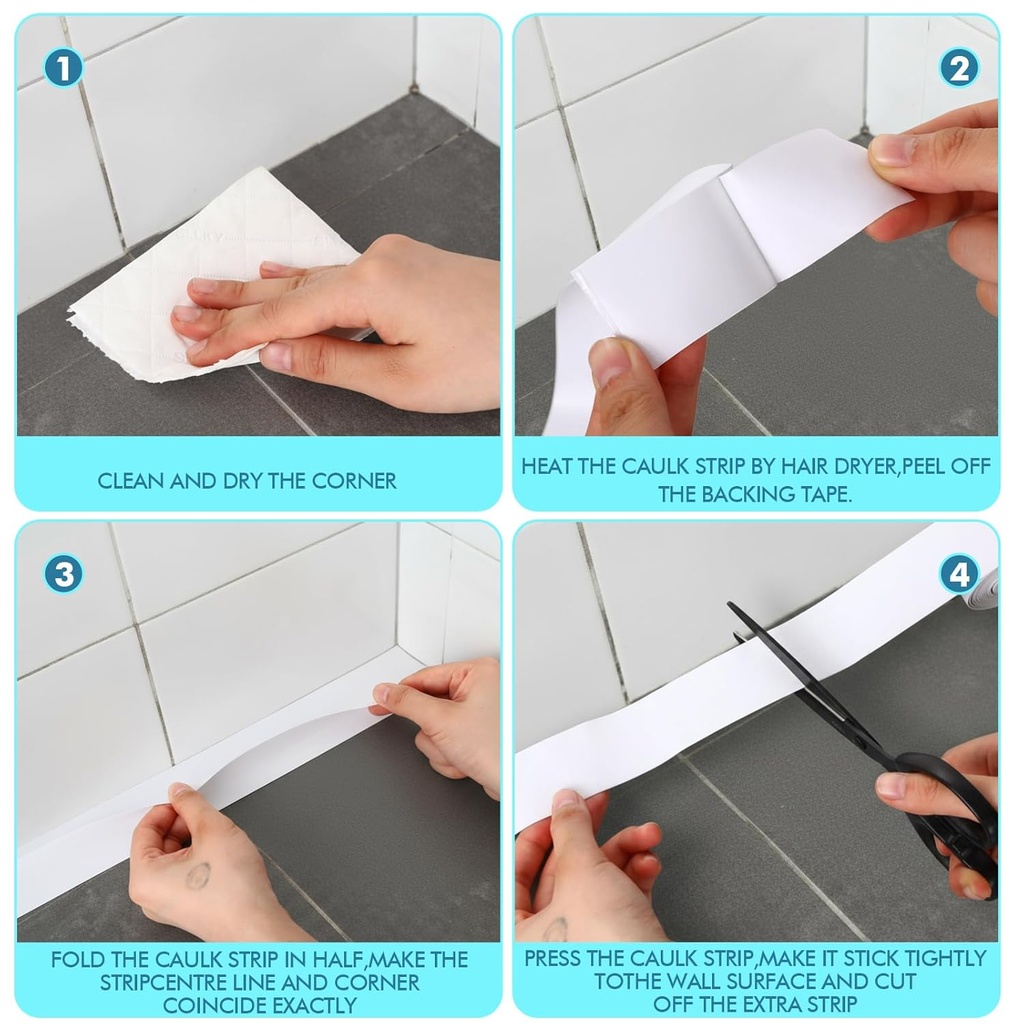 1

CLEAN AND DRY THE CORNER

2

HEAT THE CAULK STRIP BY HAIR DRYER,PEEL OFF THE BACKING TAPE.

3

FOLD THE CAULK STRIP IN HALF,MAKE THE STRIPCENTRE LINE AND CORNER COINCIDE EXACTLY

4

PRESS THE CAULK STRIP,MAKE IT STICK TIGHTLY TOTHE WALL SURFACE AND CUT OFF THE EXTRA STRIP