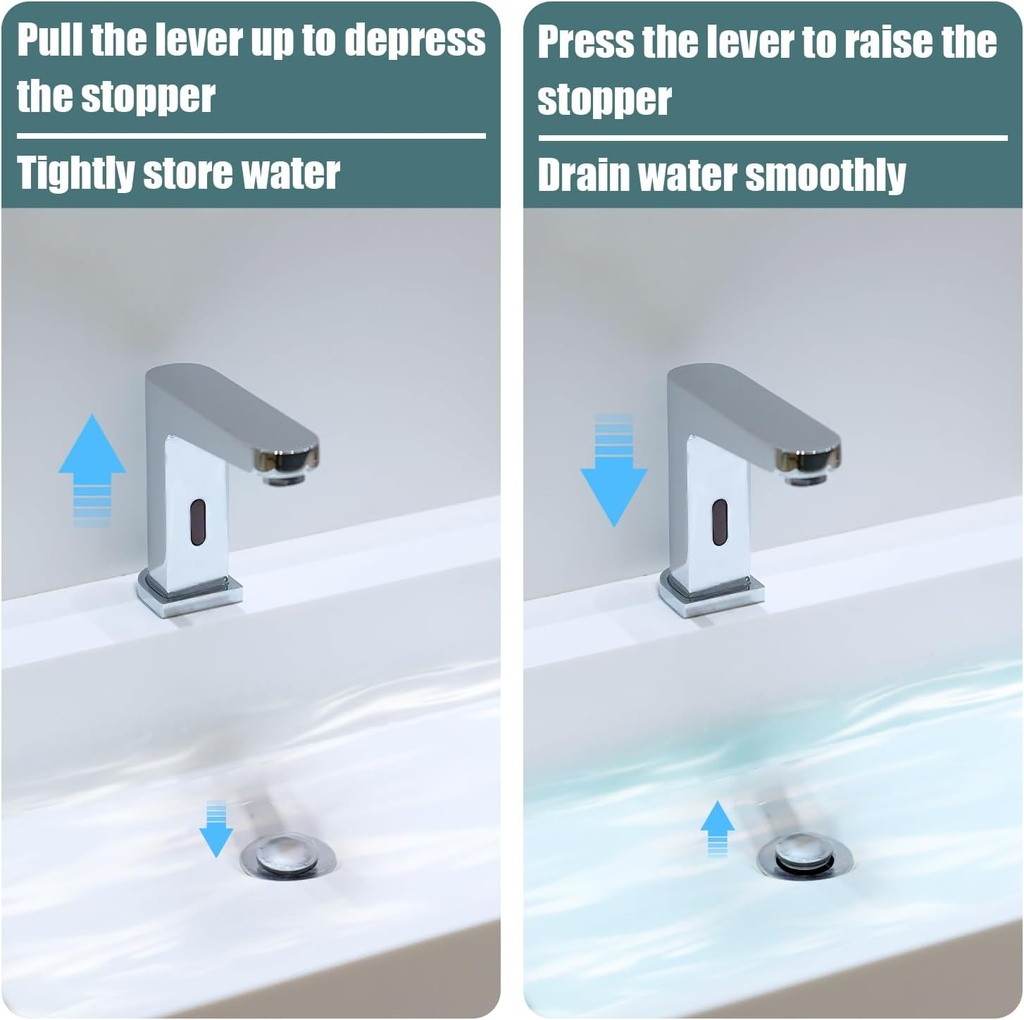 Pull the lever up to depress the stopper

Tightly store water

Press the lever to raise the stopper

Drain water smoothly