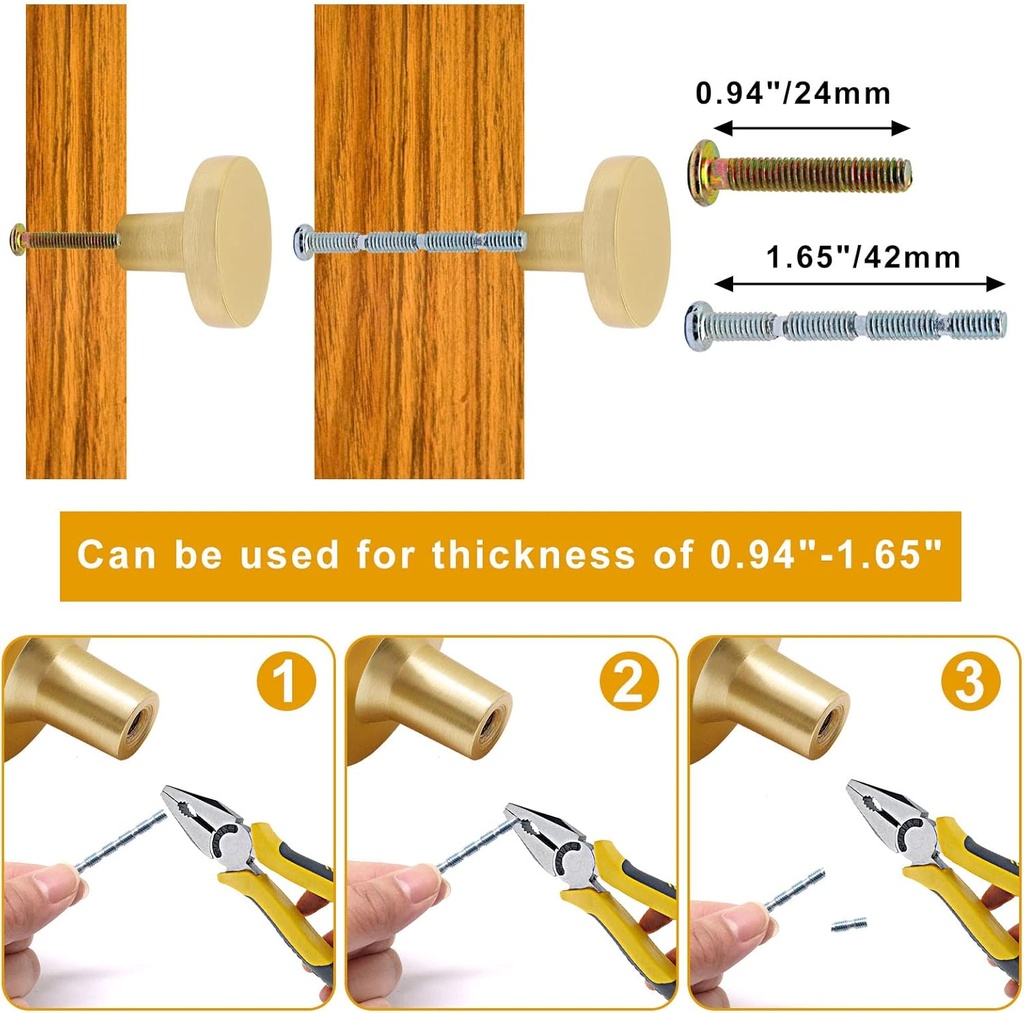 0.94"/24mm

1.65"/42mm

Can be used for thickness of 0.94"-1.65"

1

2

3