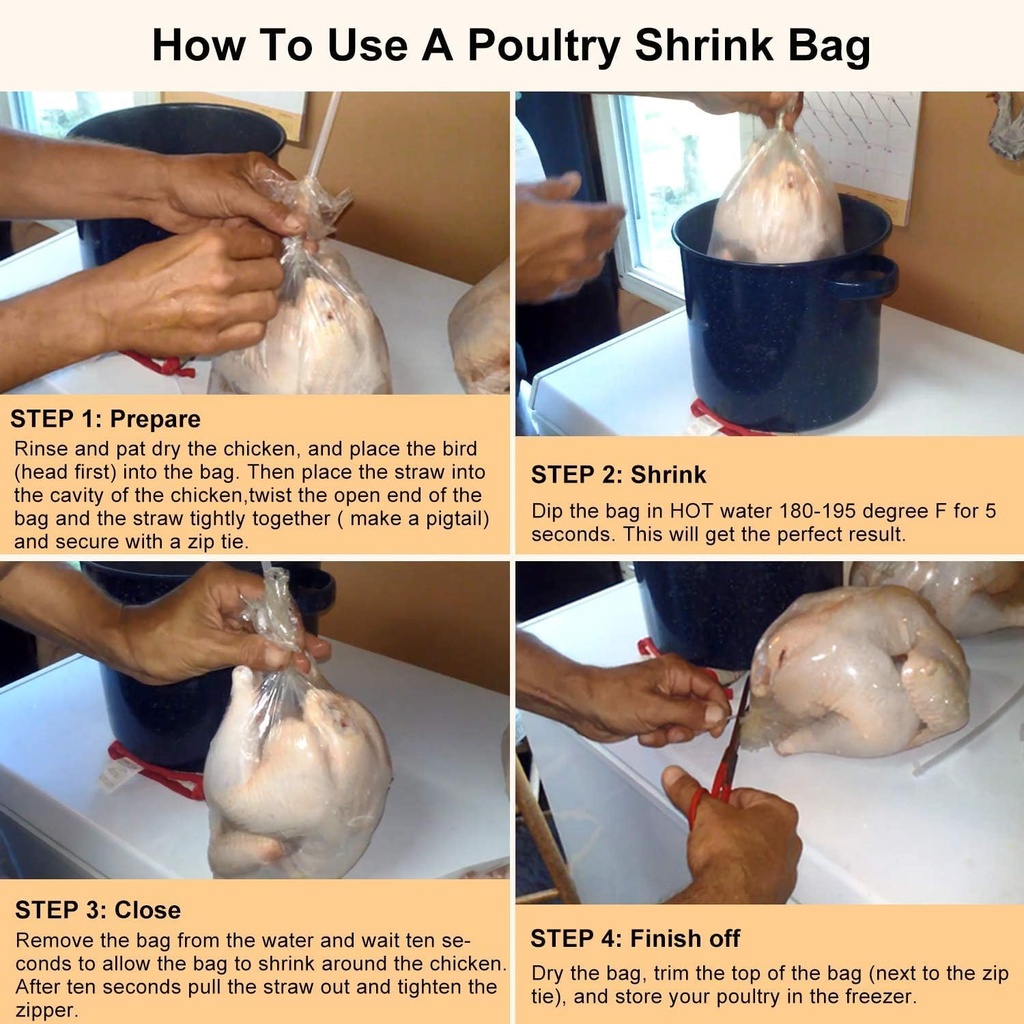 How To Use A Poultry Shrink Bag

STEP 1: Prepare
Rinse and pat dry the chicken, and place the bird (head first) into the bag. Then place the straw into the cavity of the chicken,twist the open end of the bag and the straw tightly together ( make a pigtail) and secure with a zip tie.

STEP 2: Shrink
Dip the bag in HOT water 180-195 degree F for 5 seconds. This will get the perfect result.

STEP 3: Close
Remove the bag from the water and wait ten seconds to allow the bag to shrink around the chicken. After ten seconds pull the straw out and tighten the zipper.

STEP 4: Finish off
Dry the bag, trim the top of the bag (next to the zip tie), and store your poultry in the freezer.