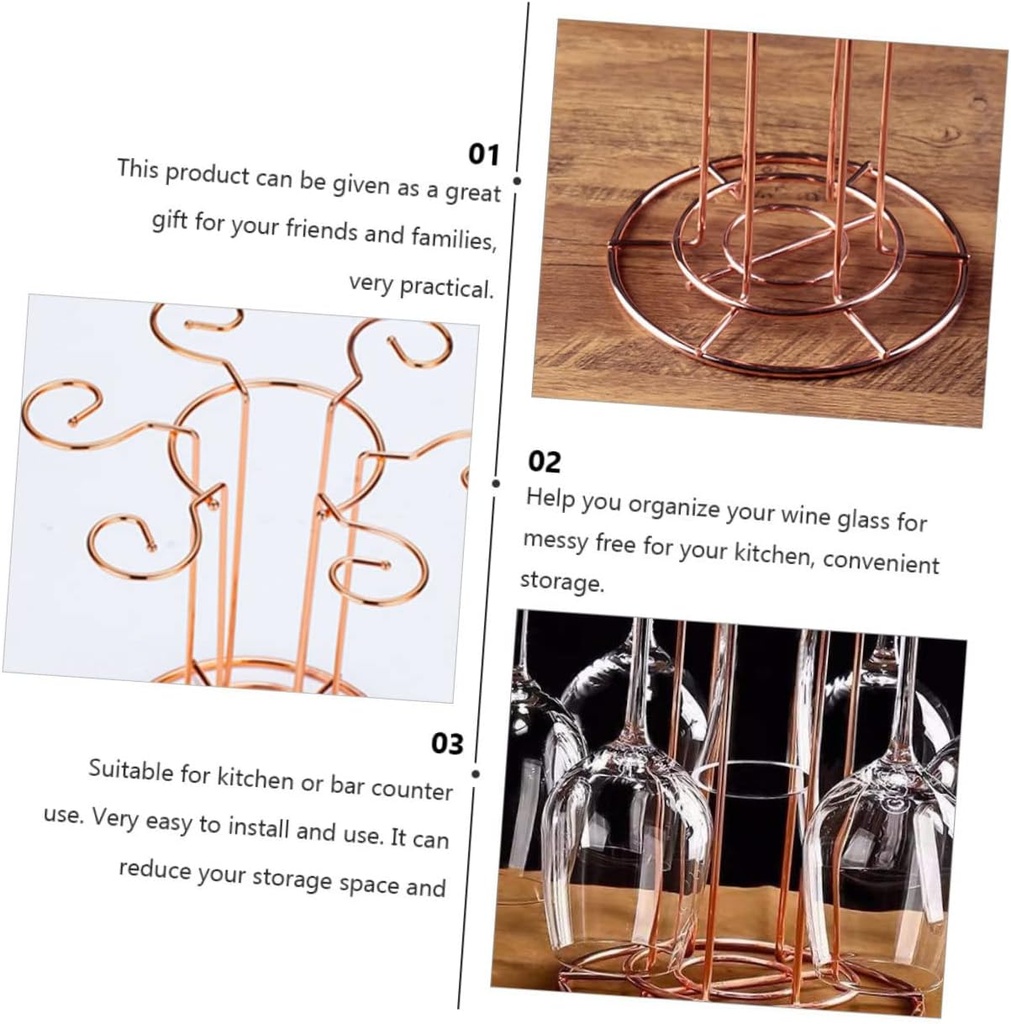 01
This product can be given as a great gift for your friends and families, very practical.

02
Help you organize your wine glass for messy free for your kitchen, convenient storage.

03
Suitable for kitchen or bar counter use. Very easy to install and use. It can reduce your storage space and