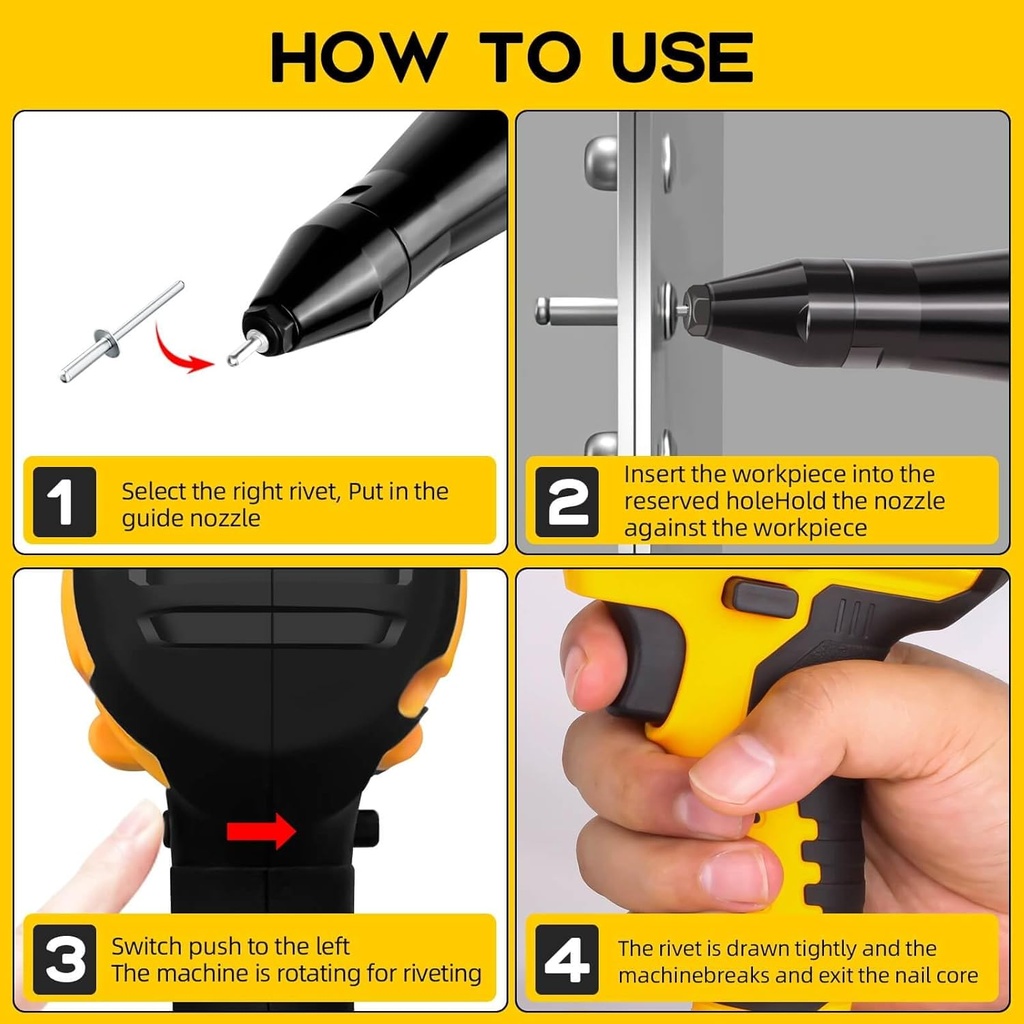 HOW TO USE

1 Select the right rivet, Put in the guide nozzle

2 Insert the workpiece into the reserved holeHold the nozzle against the workpiece

3 Switch push to the left
The machine is rotating for riveting

4 The rivet is drawn tightly and the machinebreaks and exit the nail core