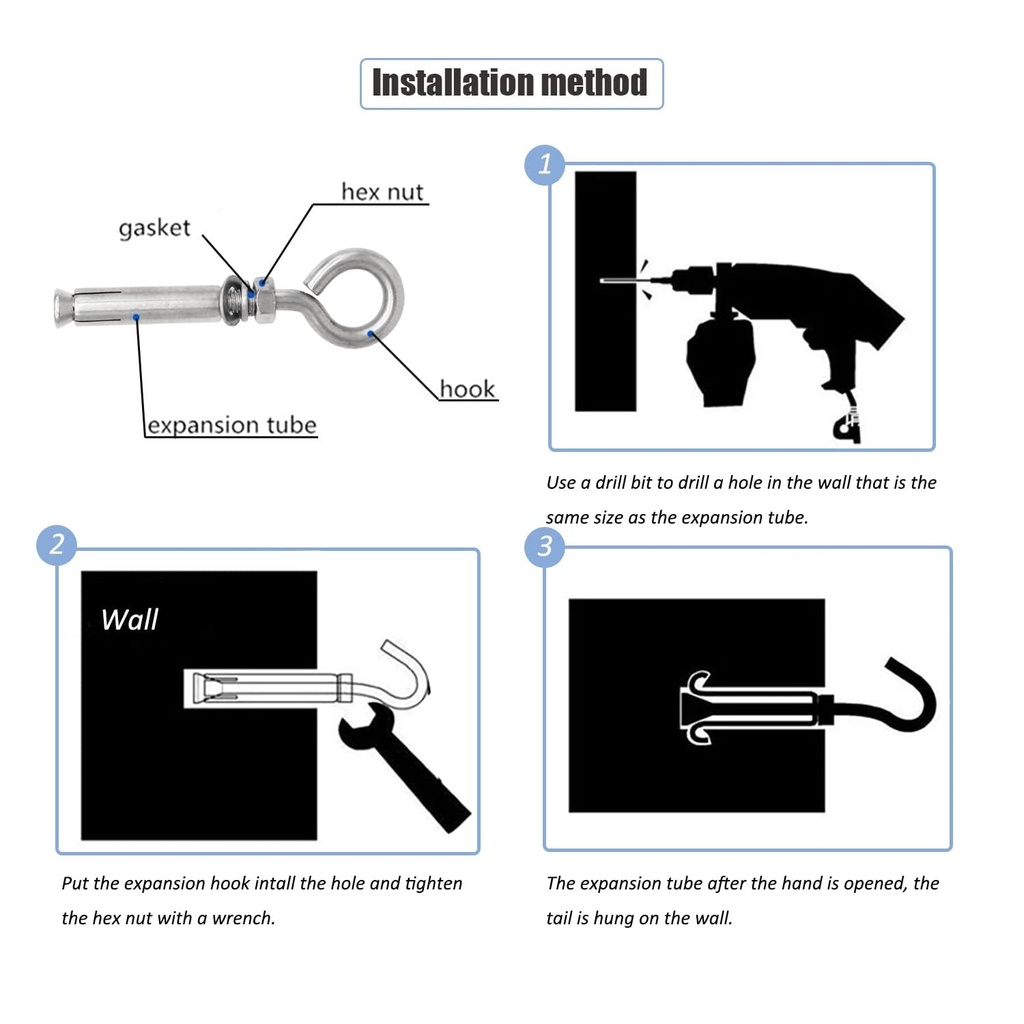 Installation method

hex nut
gasket
hook
expansion tube

1

Use a drill bit to drill a hole in the wall that is the same size as the expansion tube.

2

Wall

Put the expansion hook intall the hole and tighten the hex nut with a wrench.

3

The expansion tube after the hand is opened, the tail is hung on the wall.