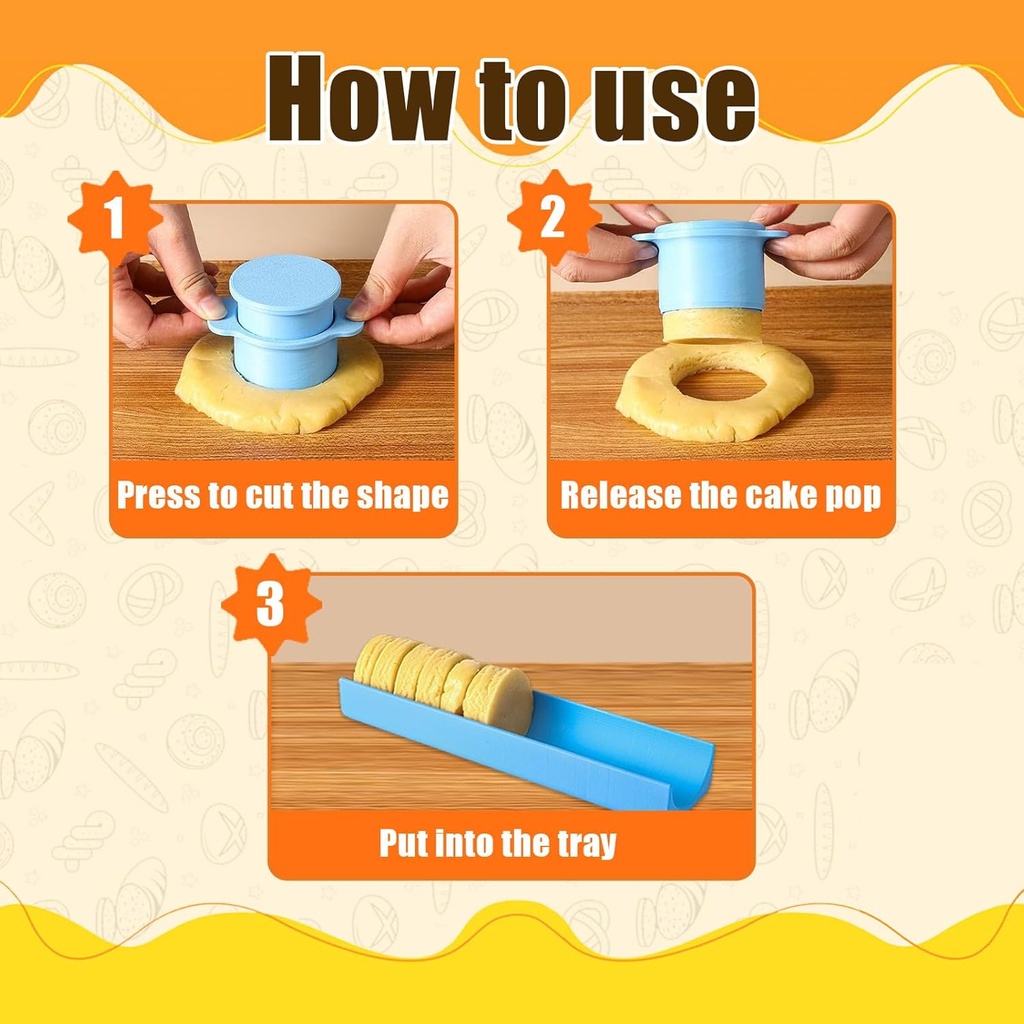 How to use

1

Press to cut the shape

2

Release the cake pop

3

Put into the tray