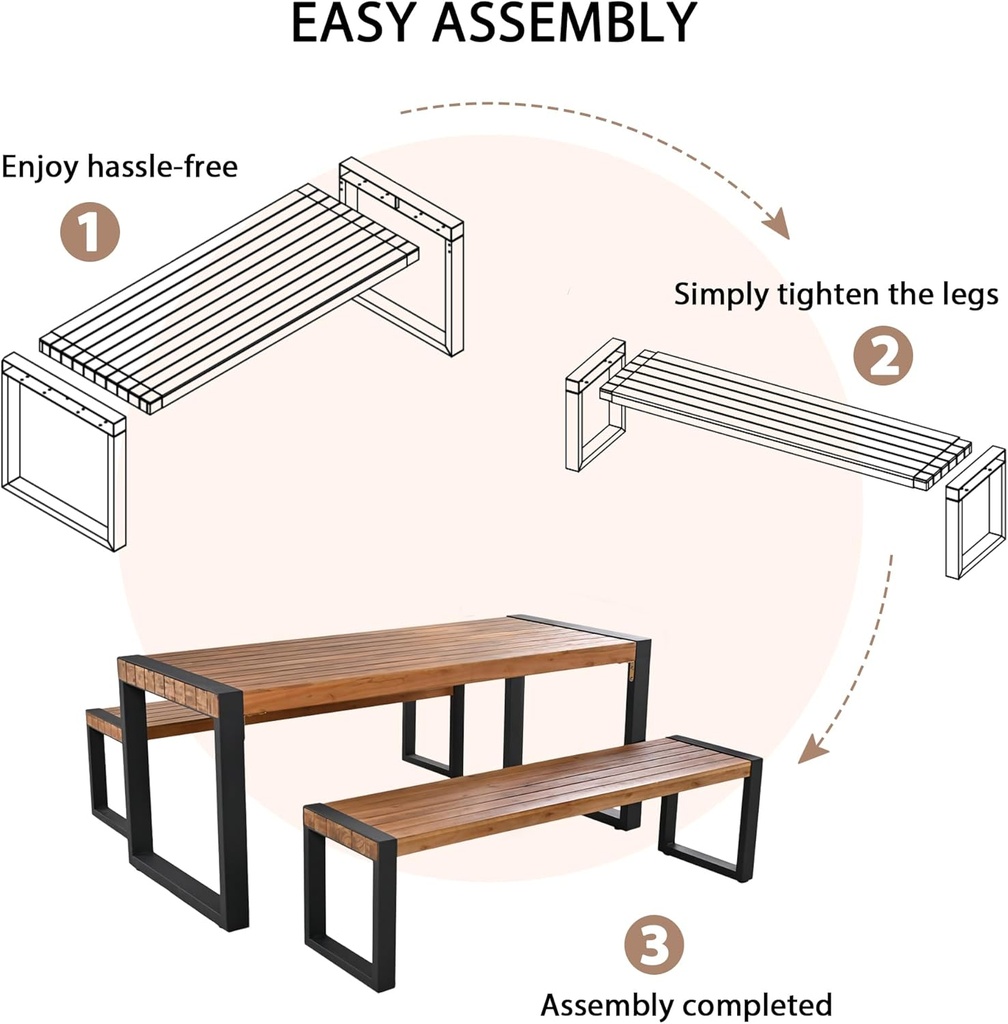 EASY ASSEMBLY

Enjoy hassle-free

1

Simply tighten the legs

2

3

Assembly completed