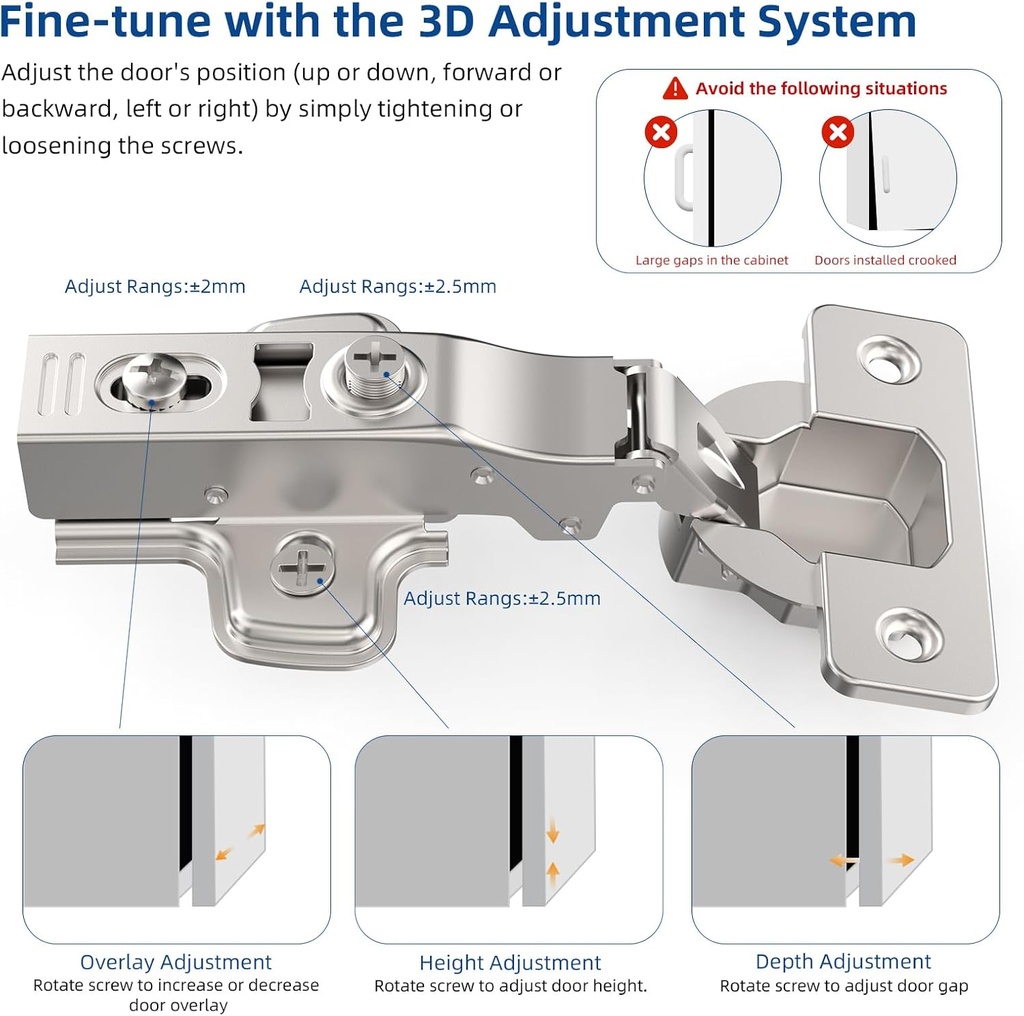 Fine-tune with the 3D Adjustment System

Adjust the door's position (up or down, forward or backward, left or right) by simply tightening or loosening the screws.

Avoid the following situations

Large gaps in the cabinet

Doors installed crooked

Adjust Rangs:±2mm

Adjust Rangs:±2.5mm

Adjust Rangs:±2.5mm

Overlay Adjustment
Rotate screw to increase or decrease door overlay

Height Adjustment
Rotate screw to adjust door height.

Depth Adjustment
Rotate screw to adjust door gap