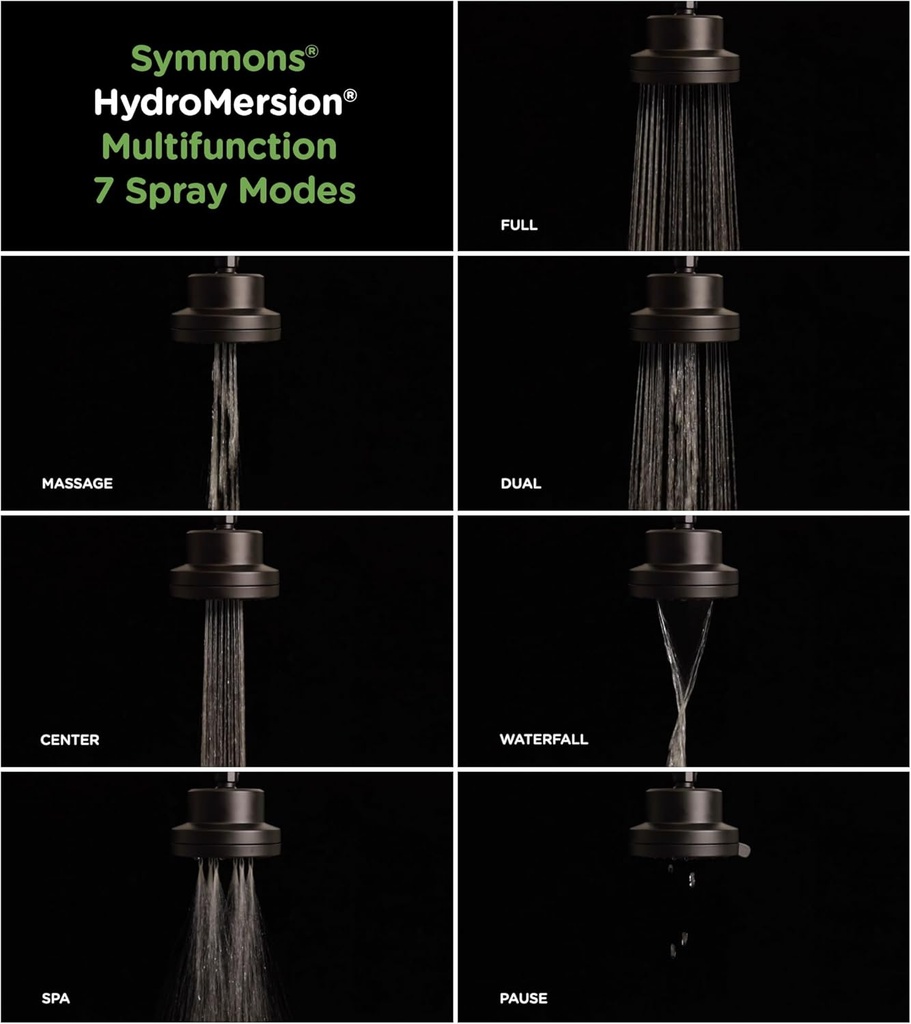 Symmons®
HydroMersion®
Multifunction
7 Spray Modes

FULL

MASSAGE

DUAL

CENTER

WATERFALL

SPA

PAUSE