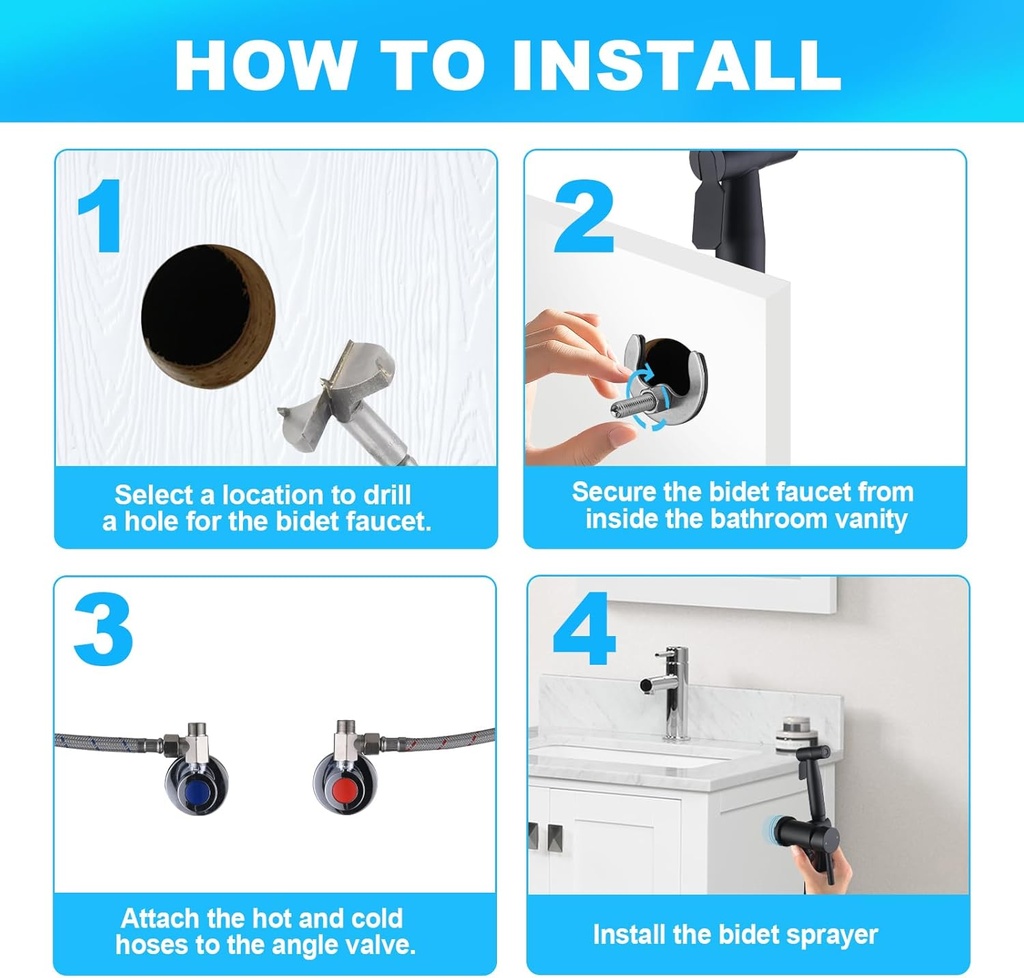 HOW TO INSTALL

1

Select a location to drill a hole for the bidet faucet.

2

Secure the bidet faucet from inside the bathroom vanity

3

Attach the hot and cold hoses to the angle valve.

4

Install the bidet sprayer