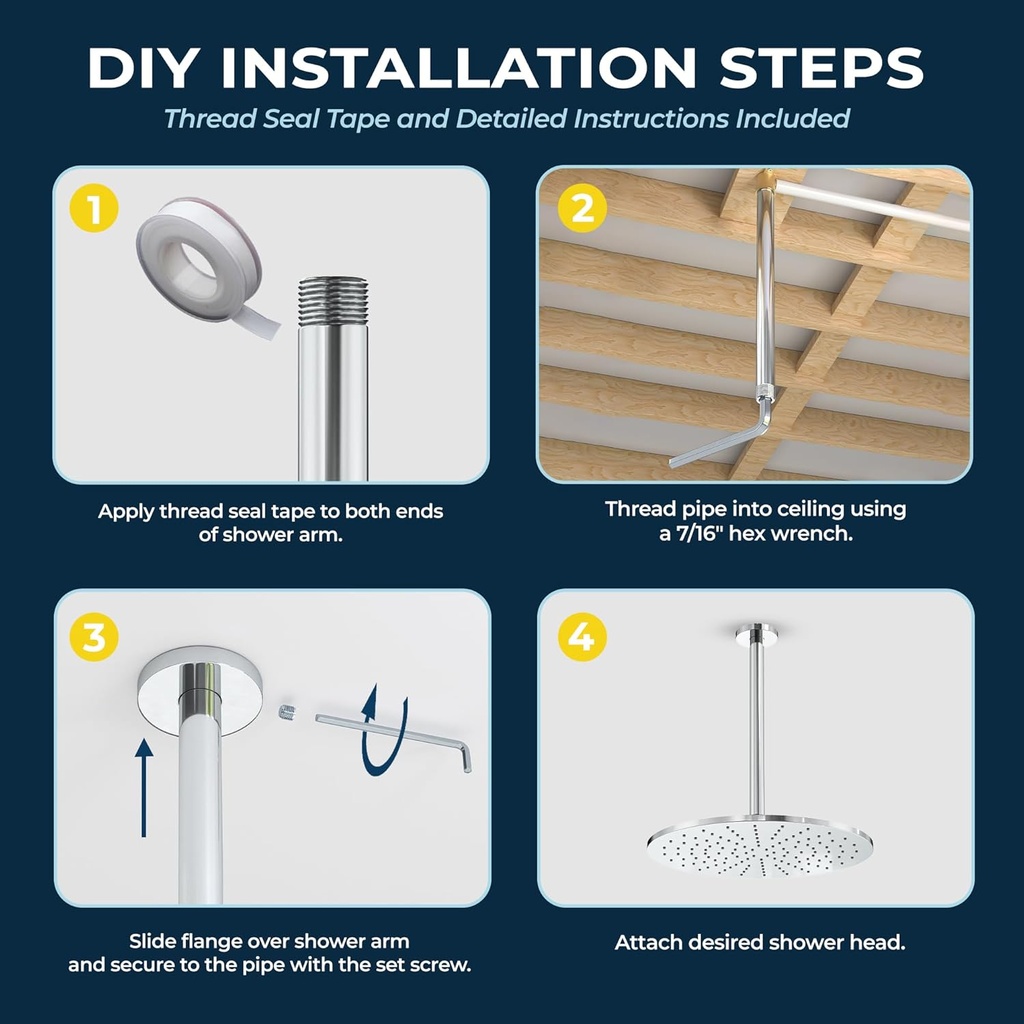 DIY INSTALLATION STEPS

Thread Seal Tape and Detailed Instructions Included

1

Apply thread seal tape to both ends of shower arm.

2

Thread pipe into ceiling using a 7/16" hex wrench.

3

Slide flange over shower arm and secure to the pipe with the set screw.

4

Attach desired shower head.