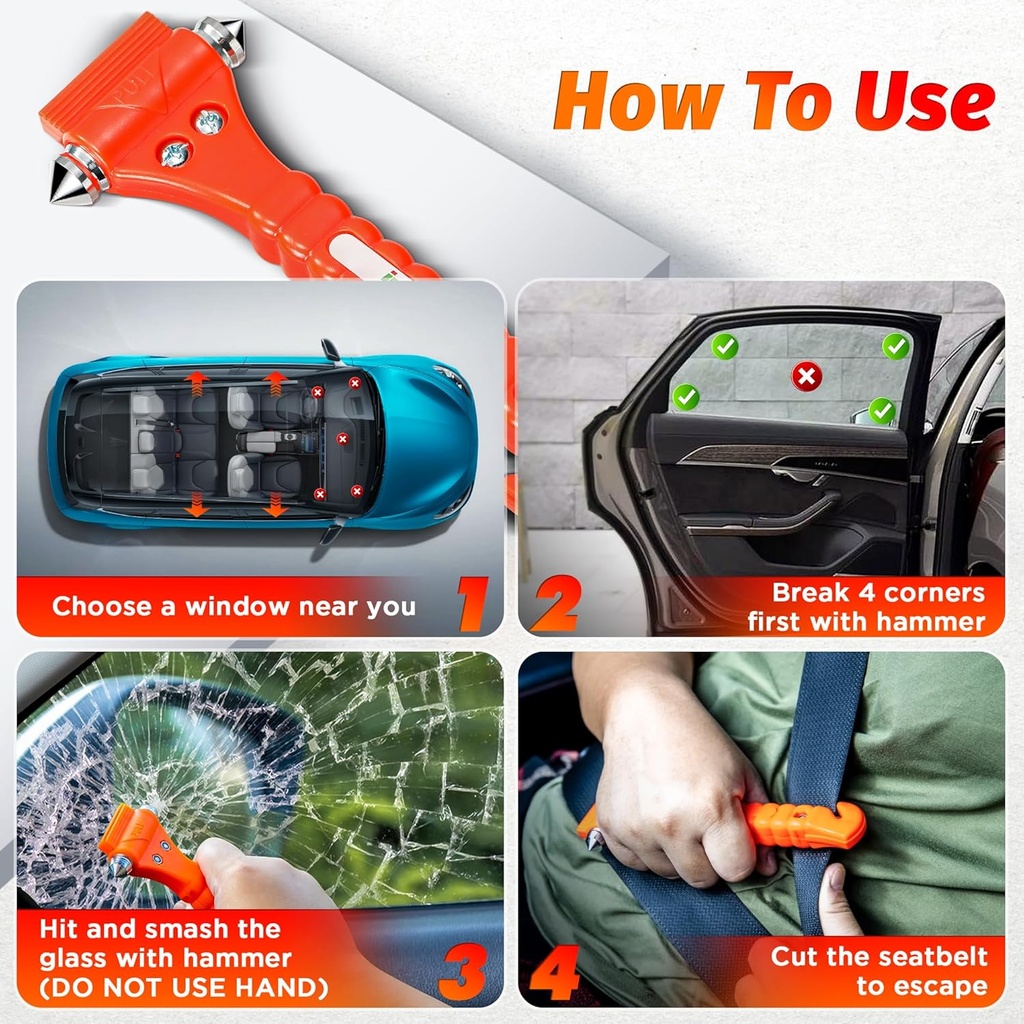 How To Use

Choose a window near you

1

2

Break 4 corners first with hammer

Hit and smash the glass with hammer (DO NOT USE HAND)

3

4

Cut the seatbelt to escape