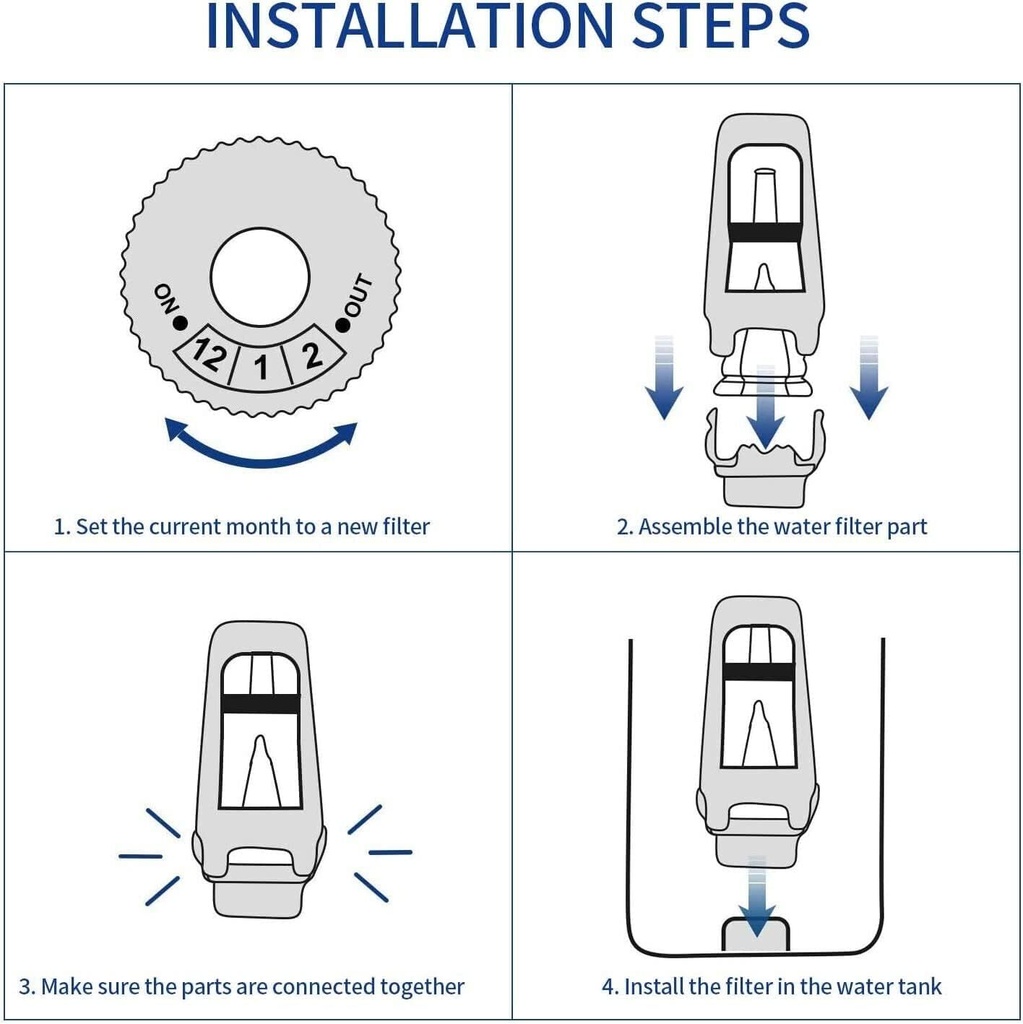 INSTALLATION STEPS

ON OUT
12 1 2

1. Set the current month to a new filter

2. Assemble the water filter part

3. Make sure the parts are connected together

4. Install the filter in the water tank