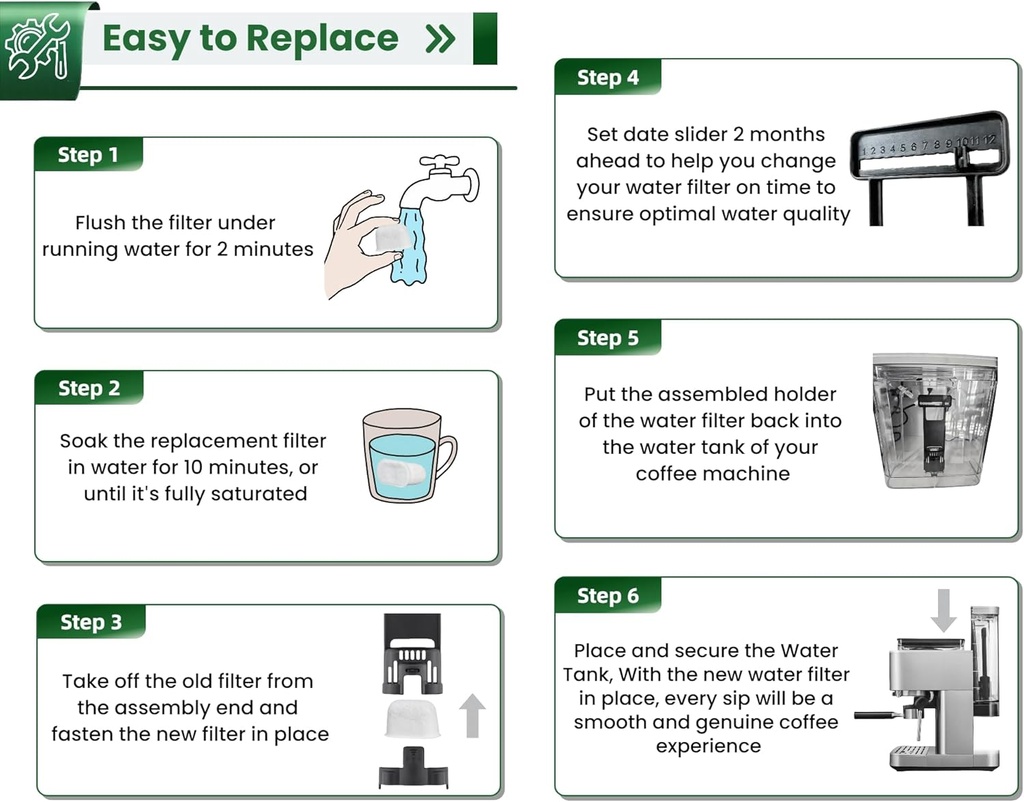 Easy to Replace »

Step 1

Flush the filter under running water for 2 minutes

Step 2

Soak the replacement filter in water for 10 minutes, or until it's fully saturated

Step 3

Take off the old filter from the assembly end and fasten the new filter in place

Step 4

Set date slider 2 months ahead to help you change your water filter on time to ensure optimal water quality

1 2 3 4 5 6 7 8 9 10 11 12

Step 5

Put the assembled holder of the water filter back into the water tank of your coffee machine

Step 6

Place and secure the Water Tank, With the new water filter in place, every sip will be a smooth and genuine coffee experience