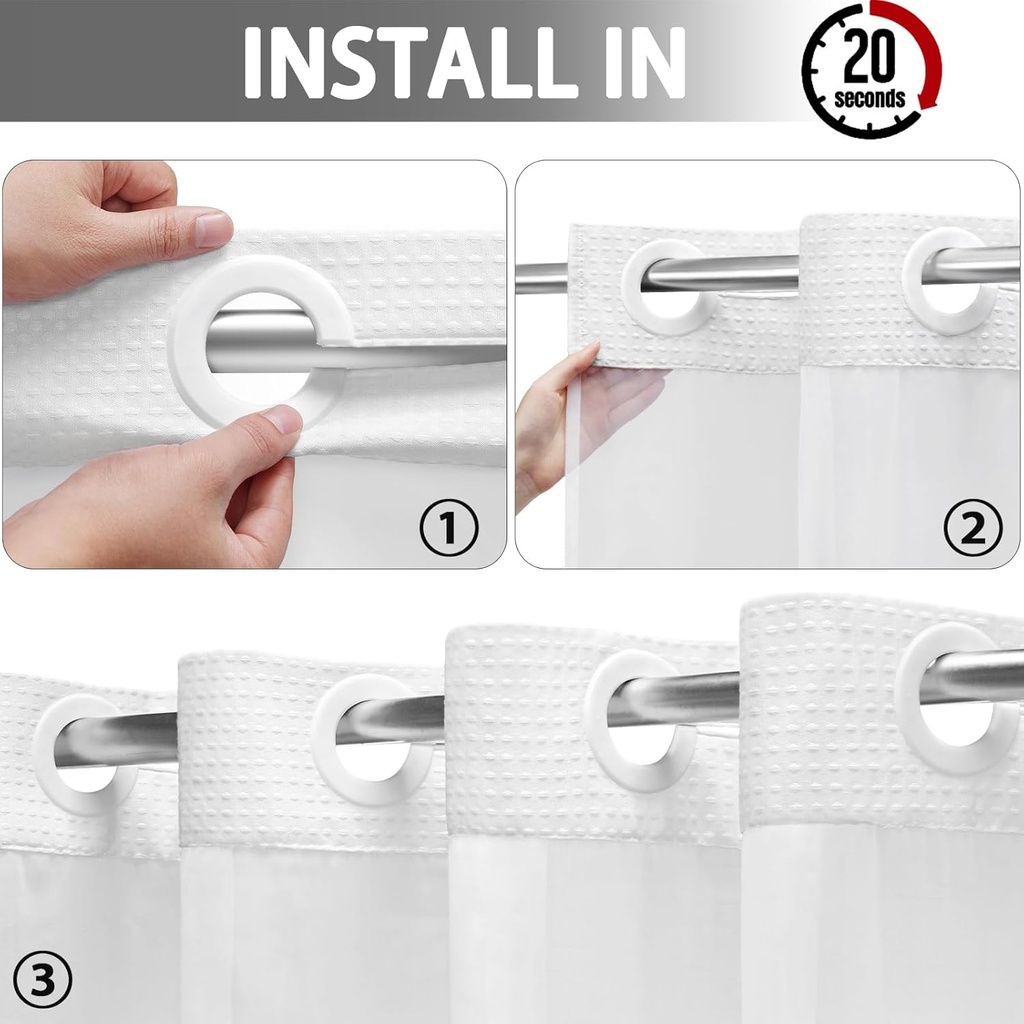 INSTALL IN

20 seconds

①

②

③