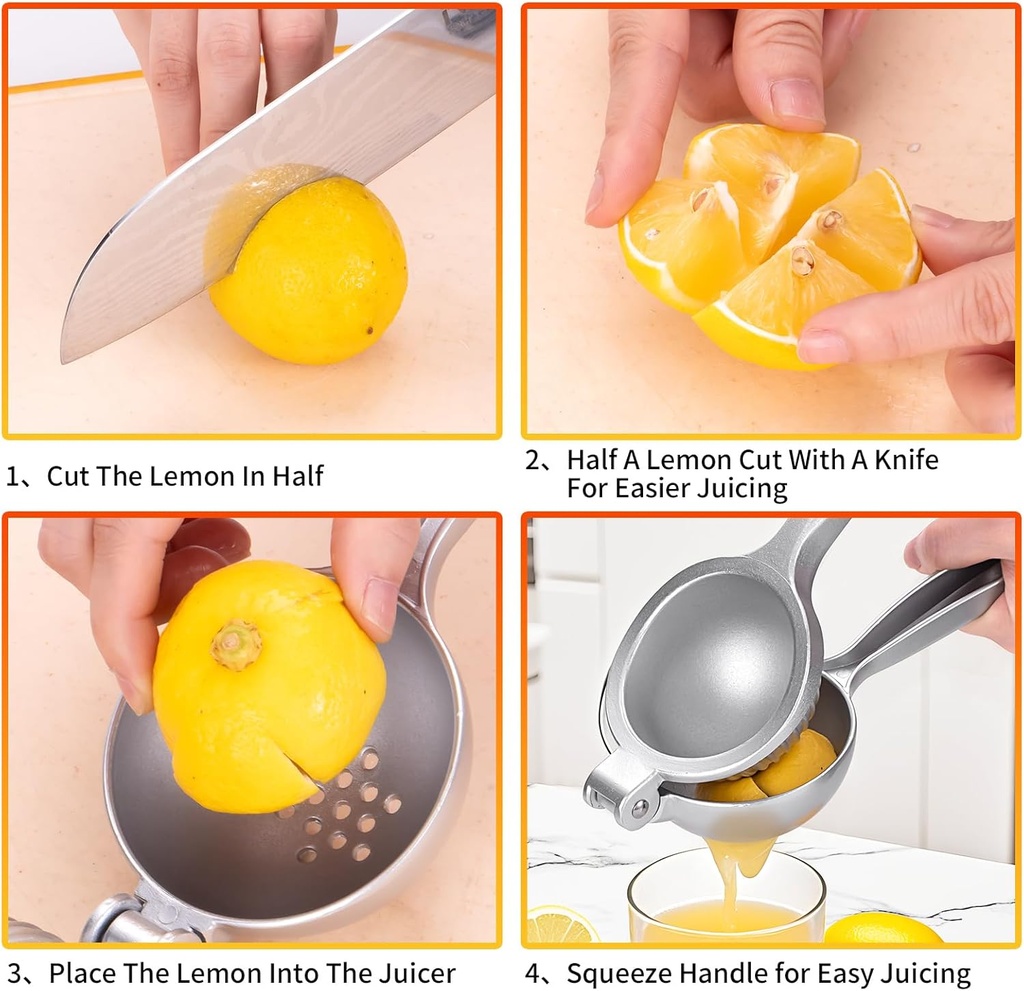 1、Cut The Lemon In Half

2、Half A Lemon Cut With A Knife For Easier Juicing

3、Place The Lemon Into The Juicer

4、Squeeze Handle for Easy Juicing