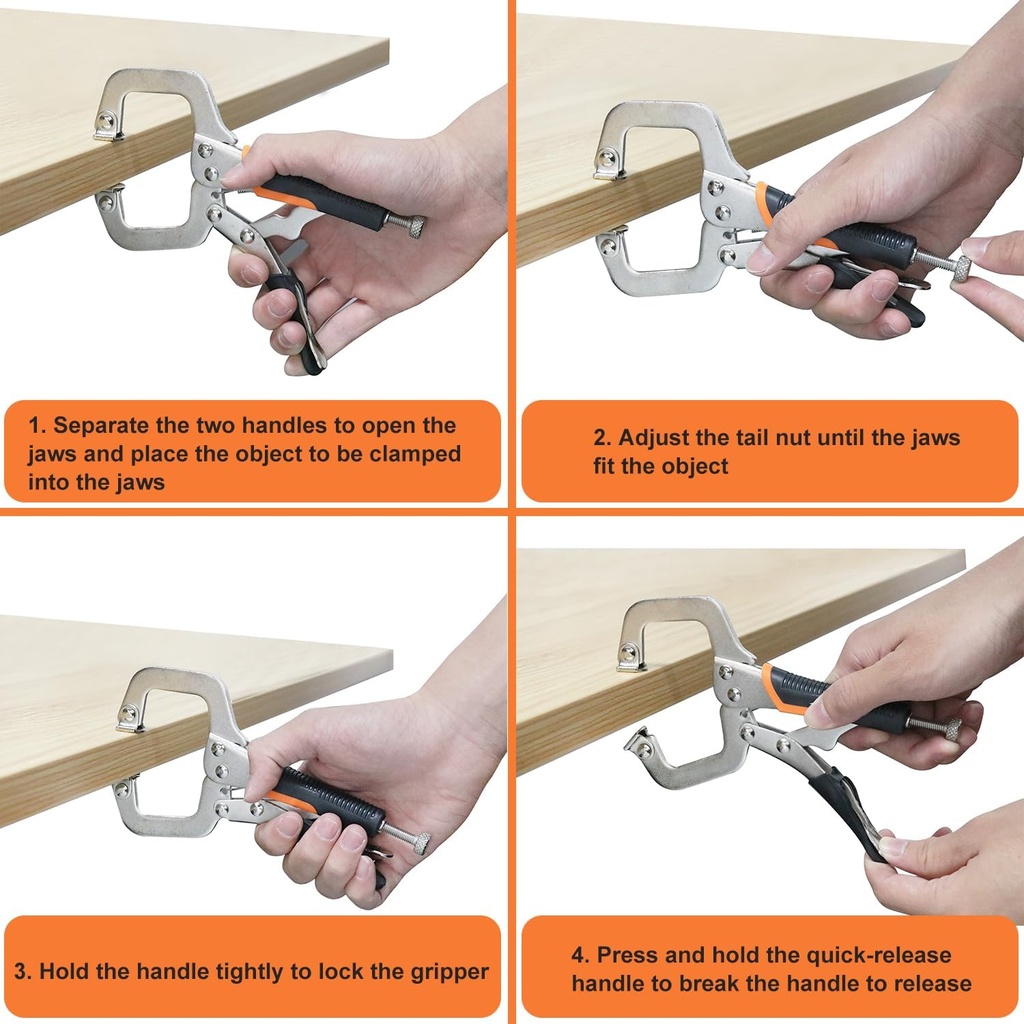 1. Separate the two handles to open the jaws and place the object to be clamped into the jaws

2. Adjust the tail nut until the jaws fit the object

3. Hold the handle tightly to lock the gripper

4. Press and hold the quick-release handle to break the handle to release