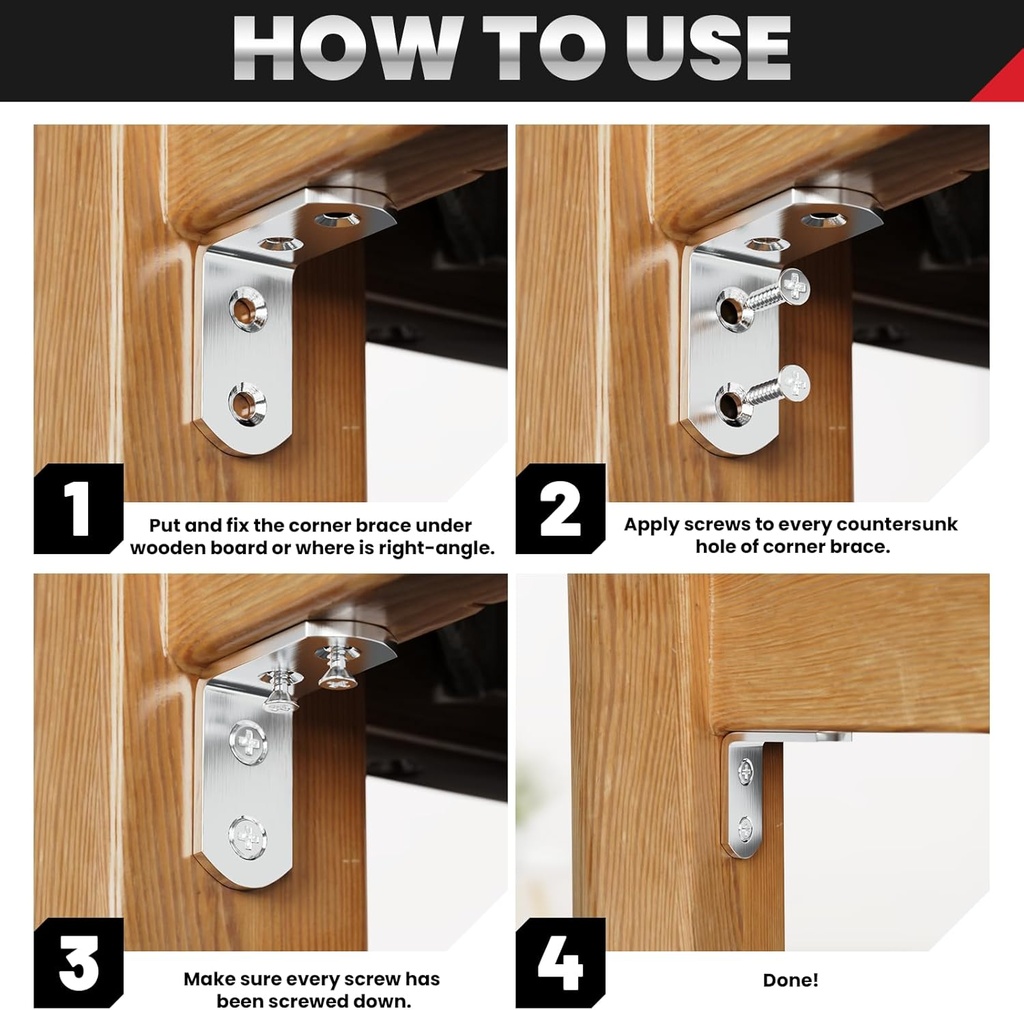 HOW TO USE

1
Put and fix the corner brace under wooden board or where is right-angle.

2
Apply screws to every countersunk hole of corner brace.

3
Make sure every screw has been screwed down.

4
Done!