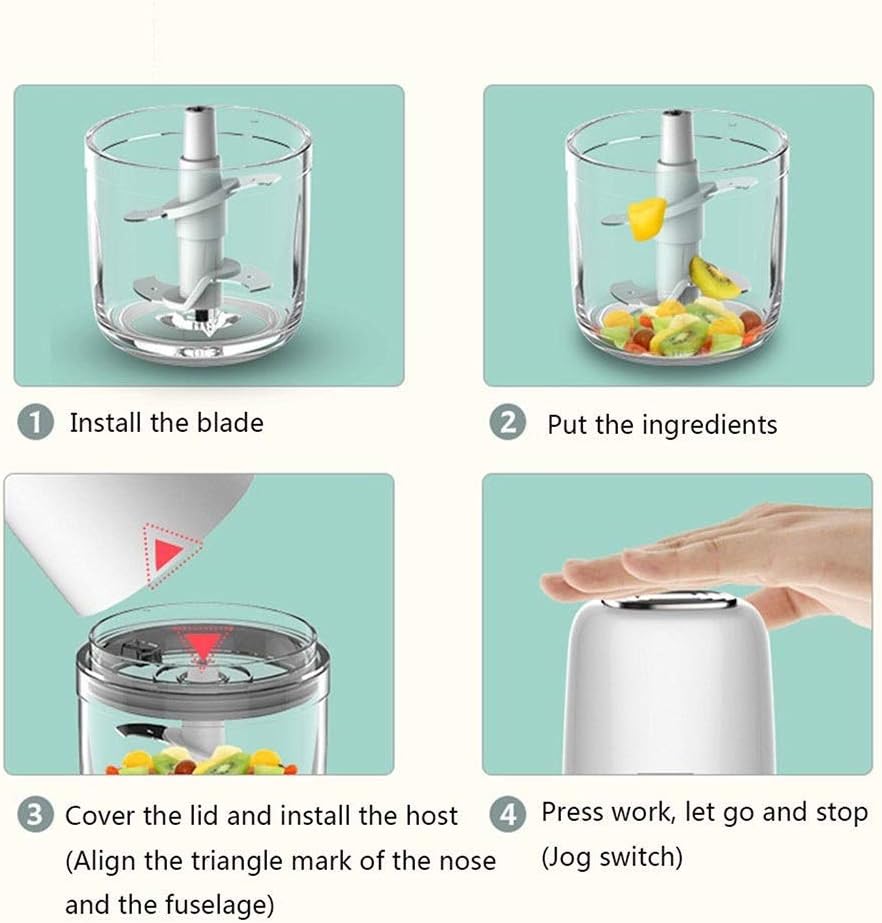 1 Install the blade

2 Put the ingredients

3 Cover the lid and install the host (Align the triangle mark of the nose and the fuselage)

4 Press work, let go and stop (Jog switch)