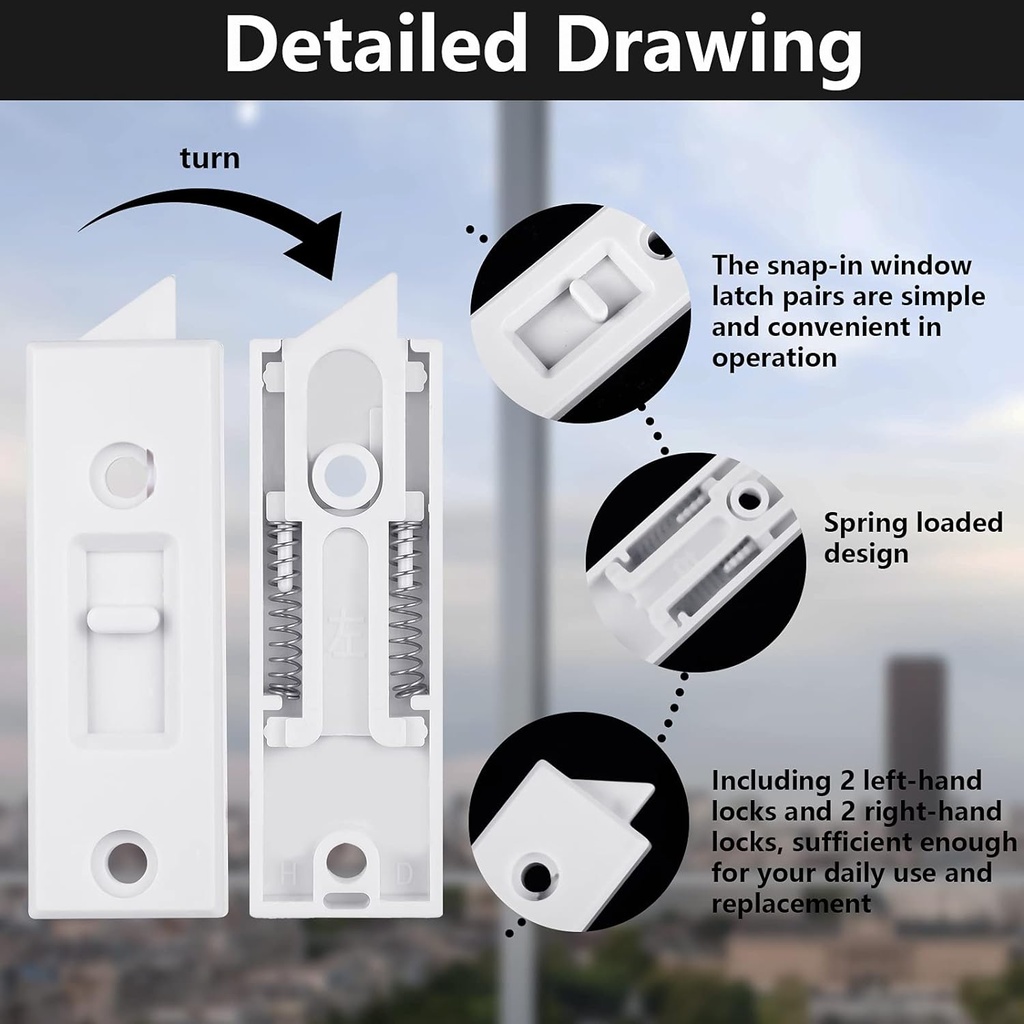 Detailed Drawing

turn

左

H D

The snap-in window latch pairs are simple and convenient in operation

Spring loaded design

Including 2 left-hand locks and 2 right-hand locks, sufficient enough for your daily use and replacement