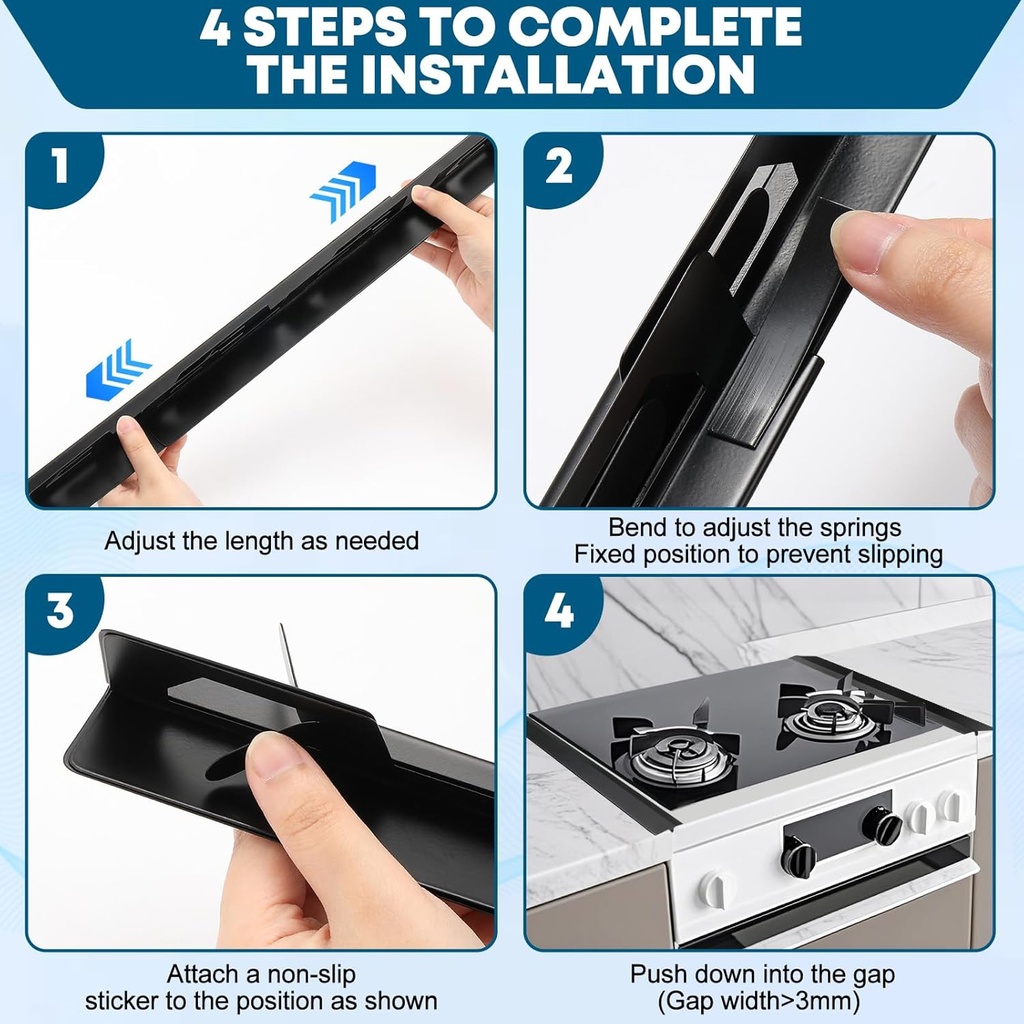 4 STEPS TO COMPLETE THE INSTALLATION

1

Adjust the length as needed

2

Bend to adjust the springs
Fixed position to prevent slipping

3

Attach a non-slip sticker to the position as shown

4

Push down into the gap
(Gap width>3mm)