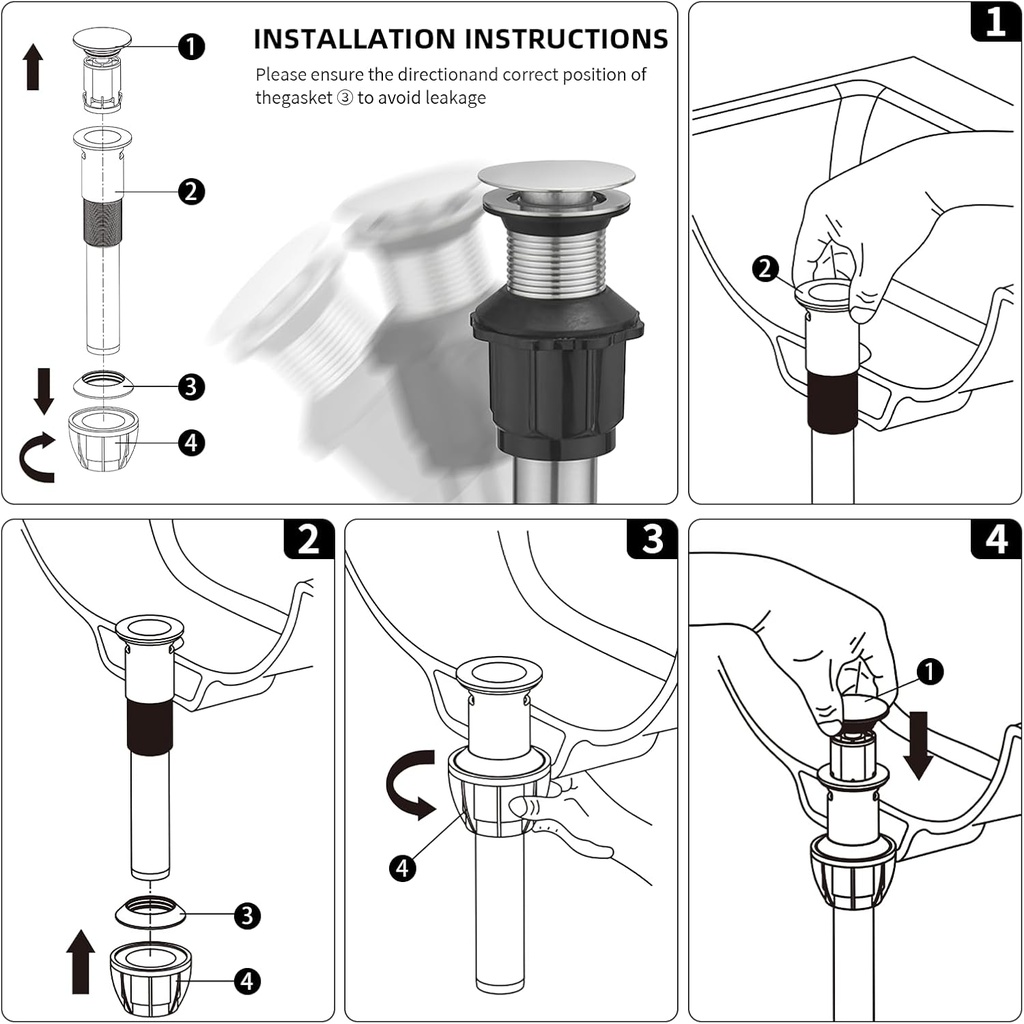 INSTALLATION INSTRUCTIONS

Please ensure the directionand correct position of thegasket ③ to avoid leakage

1
2
3
4

1
2

2
3
4

3
4

4
1