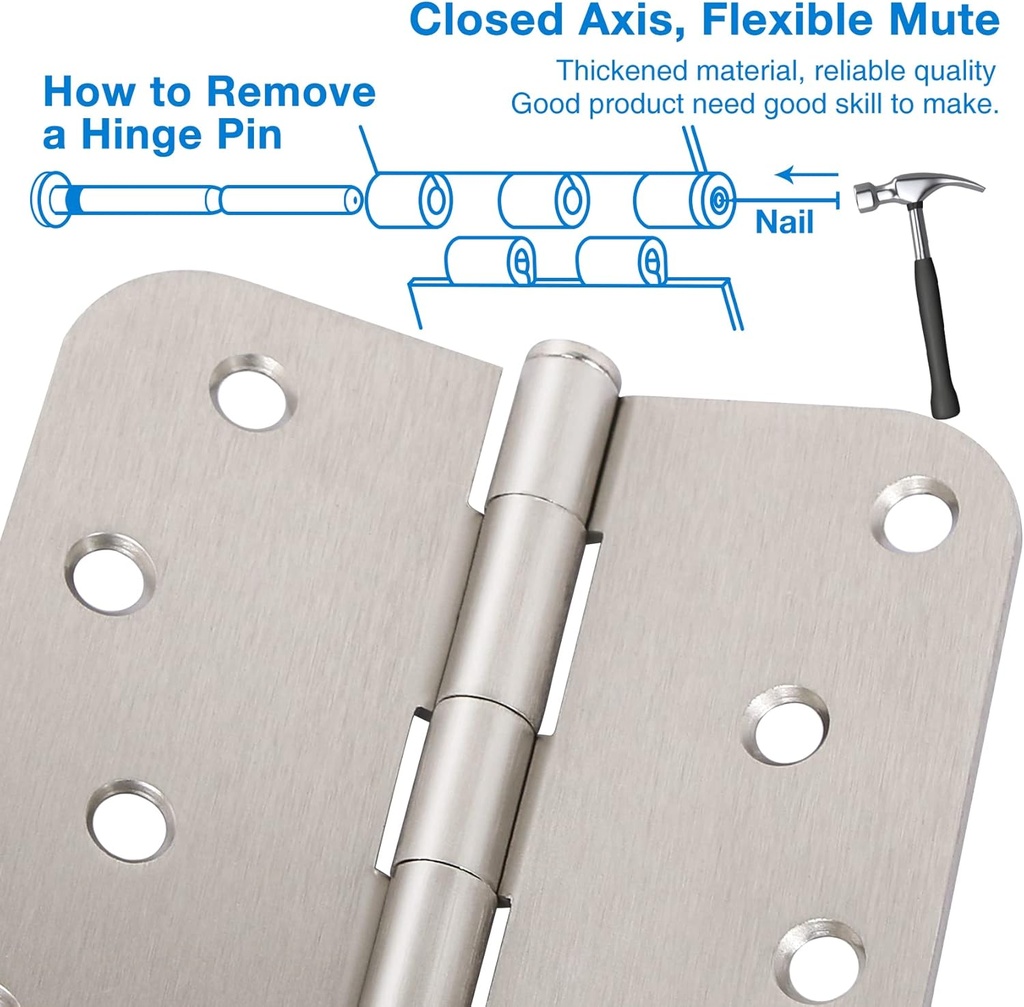 Closed Axis, Flexible Mute

Thickened material, reliable quality
Good product need good skill to make.

How to Remove a Hinge Pin

Nail