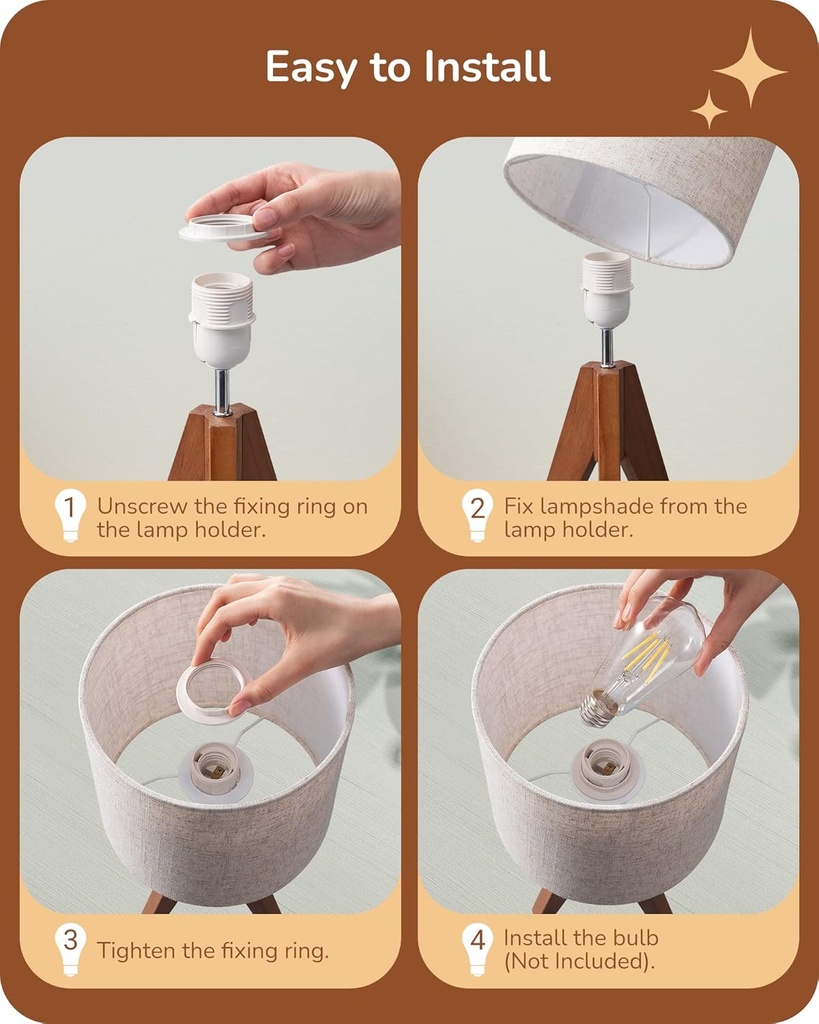 Easy to Install

1 Unscrew the fixing ring on the lamp holder.

2 Fix lampshade from the lamp holder.

3 Tighten the fixing ring.

4 Install the bulb (Not Included).