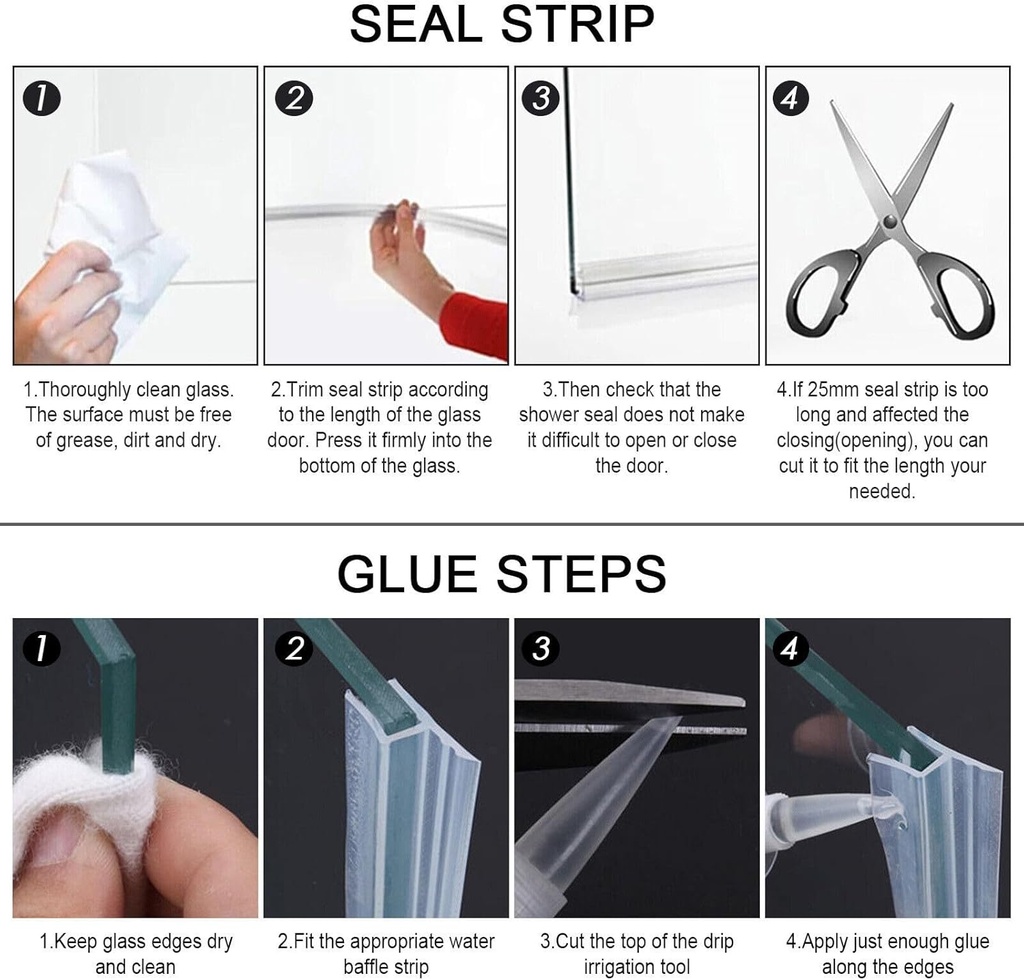 SEAL STRIP

1

2

3

4

1.Thoroughly clean glass. The surface must be free of grease, dirt and dry.

2.Trim seal strip according to the length of the glass door. Press it firmly into the bottom of the glass.

3.Then check that the shower seal does not make it difficult to open or close the door.

4.If 25mm seal strip is too long and affected the closing(opening), you can cut it to fit the length your needed.

GLUE STEPS

1

2

3

4

1.Keep glass edges dry and clean

2.Fit the appropriate water baffle strip

3.Cut the top of the drip irrigation tool

4.Apply just enough glue along the edges