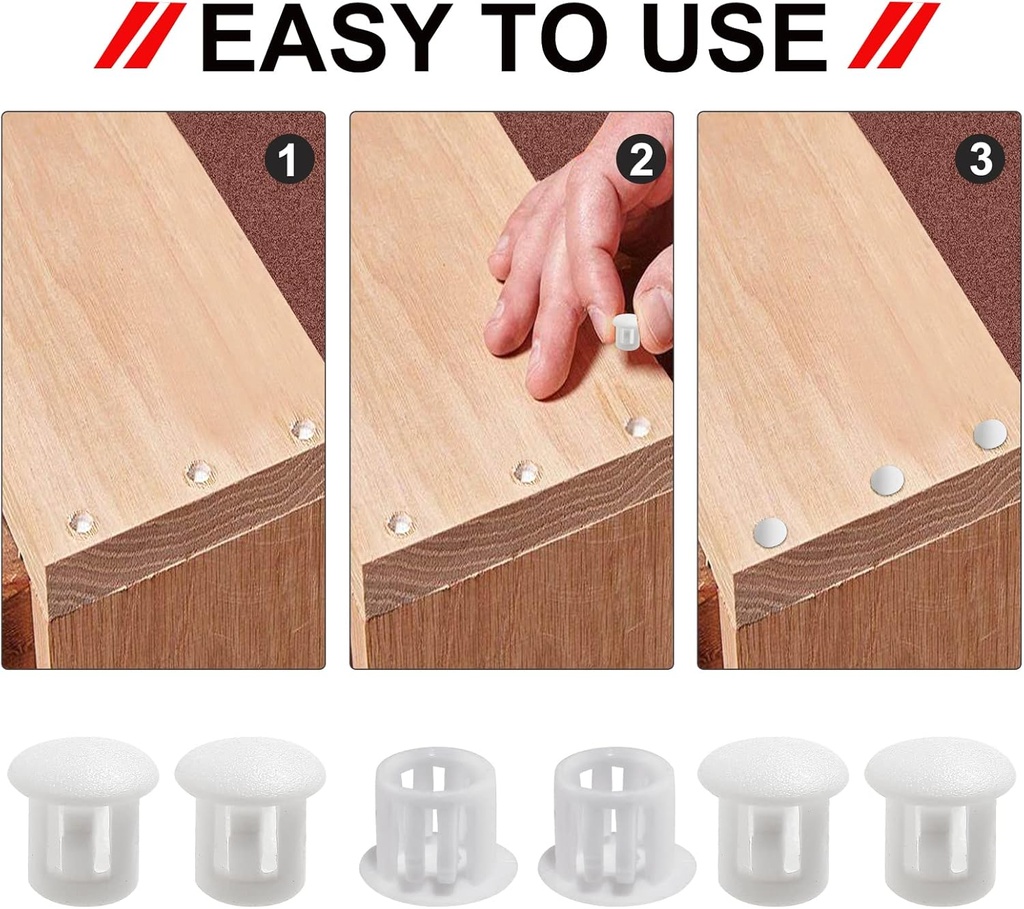 // EASY TO USE //

1

2

3