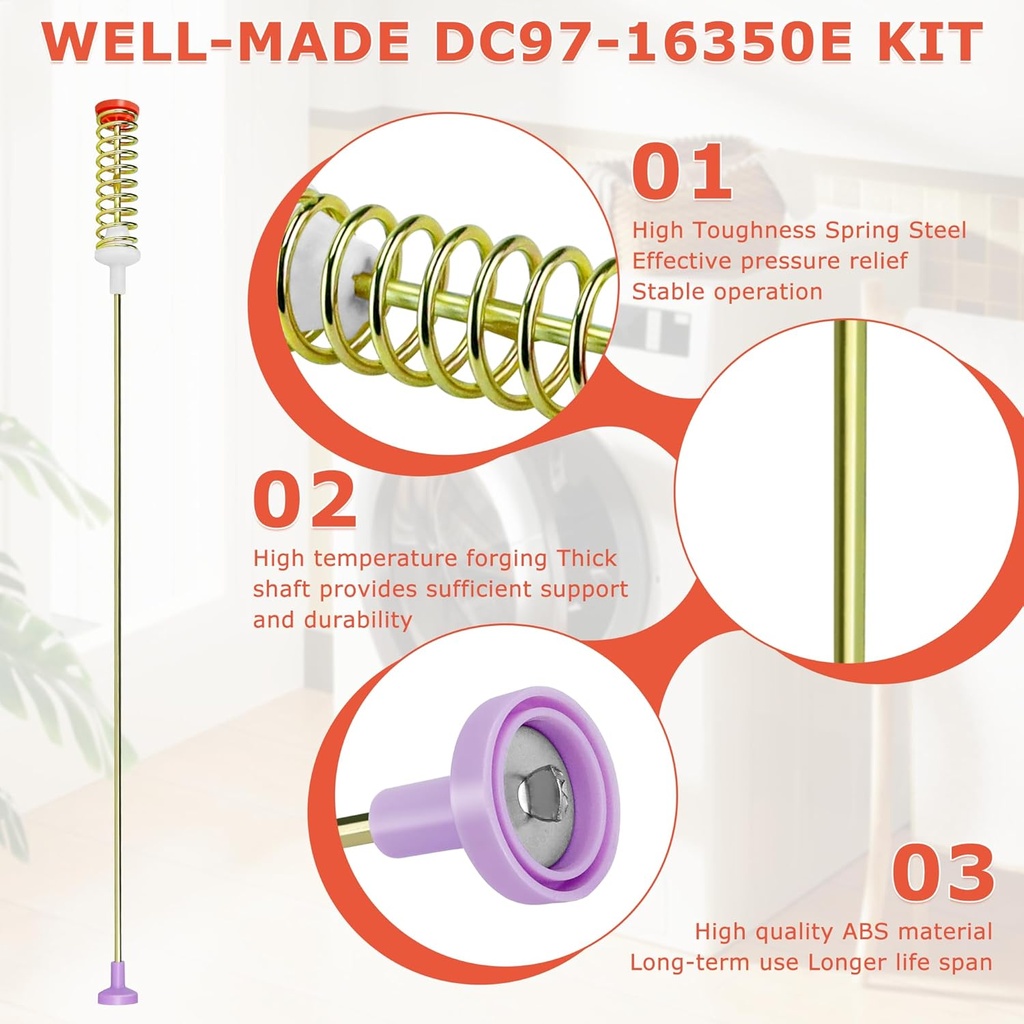 WELL-MADE DC97-16350E KIT

01
High Toughness Spring Steel
Effective pressure relief
Stable operation

02
High temperature forging Thick shaft provides sufficient support and durability

03
High quality ABS material
Long-term use Longer life span