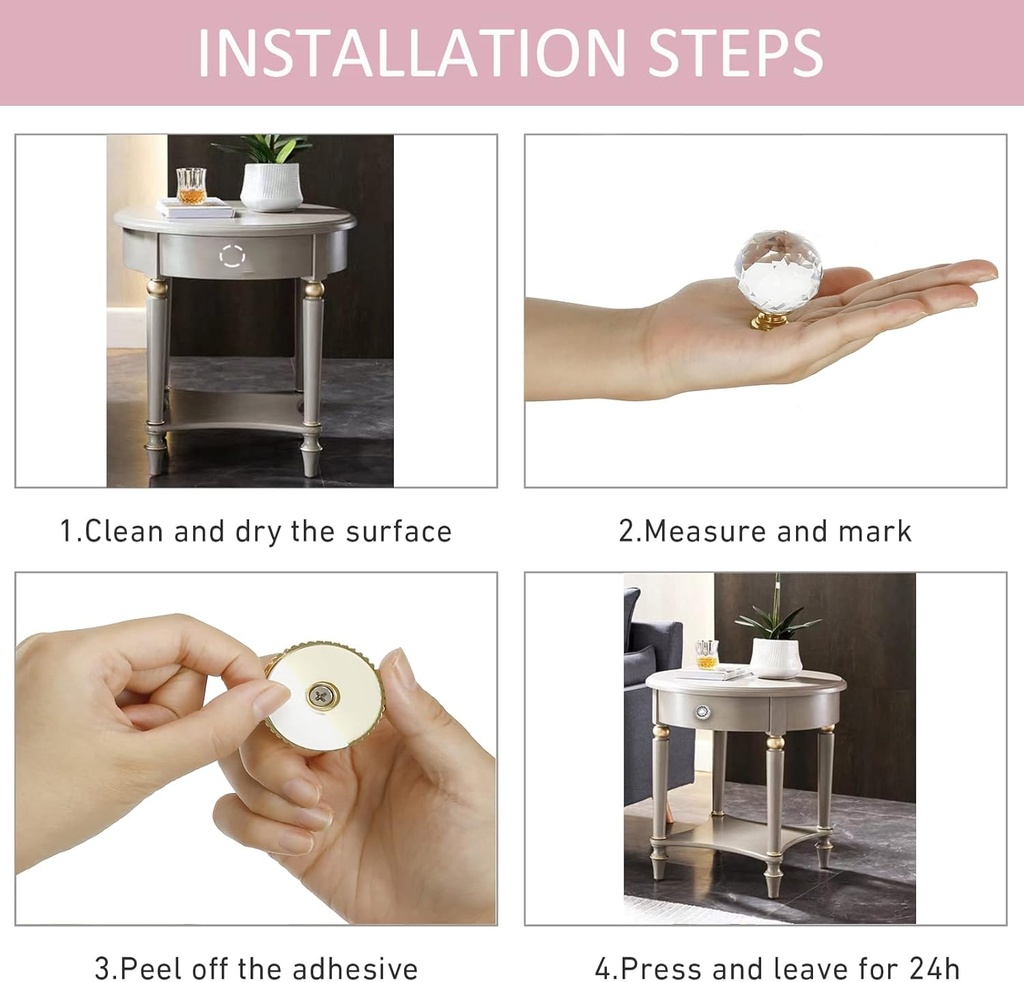 INSTALLATION STEPS

1.Clean and dry the surface

2.Measure and mark

3.Peel off the adhesive

4.Press and leave for 24h