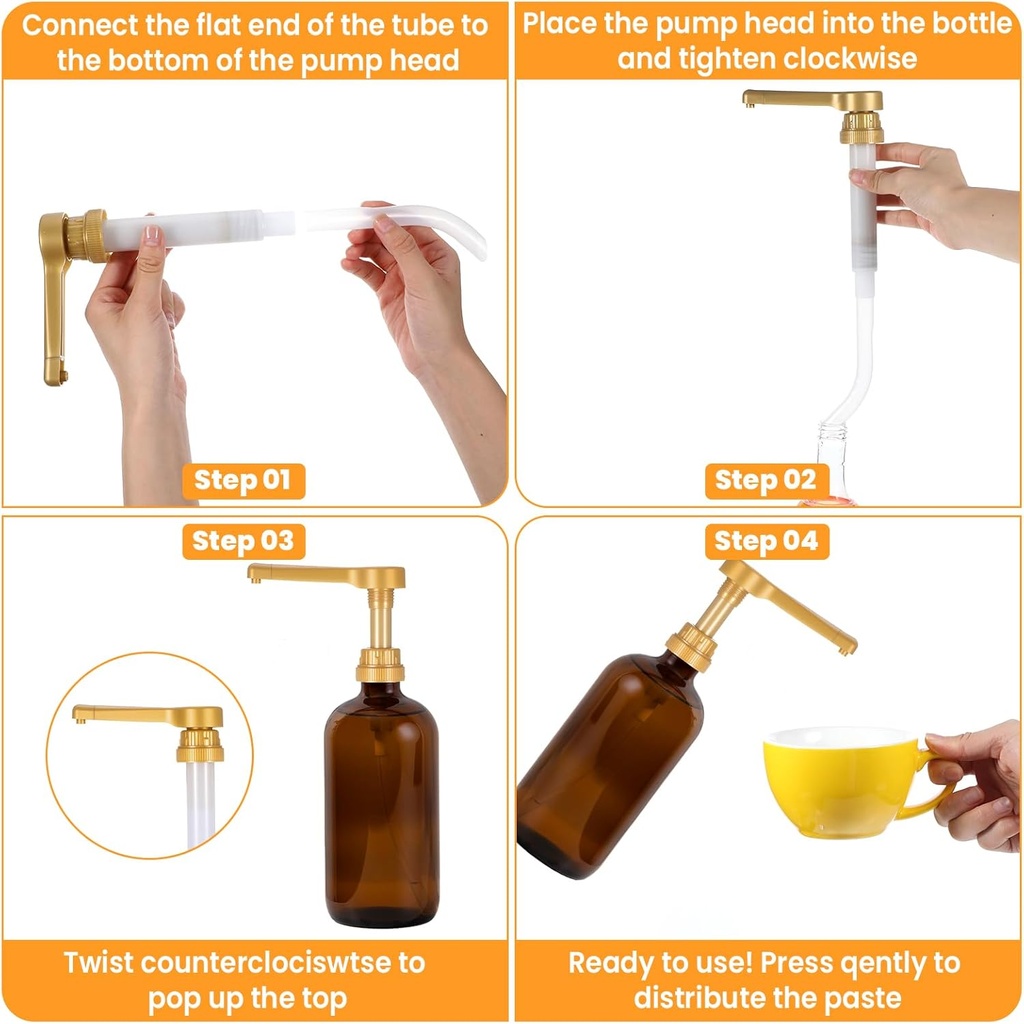 Connect the flat end of the tube to the bottom of the pump head

Step 01

Place the pump head into the bottle and tighten clockwise

Step 02

Step 03

Twist counterclociswtse to pop up the top

Step 04

Ready to use! Press qently to distribute the paste