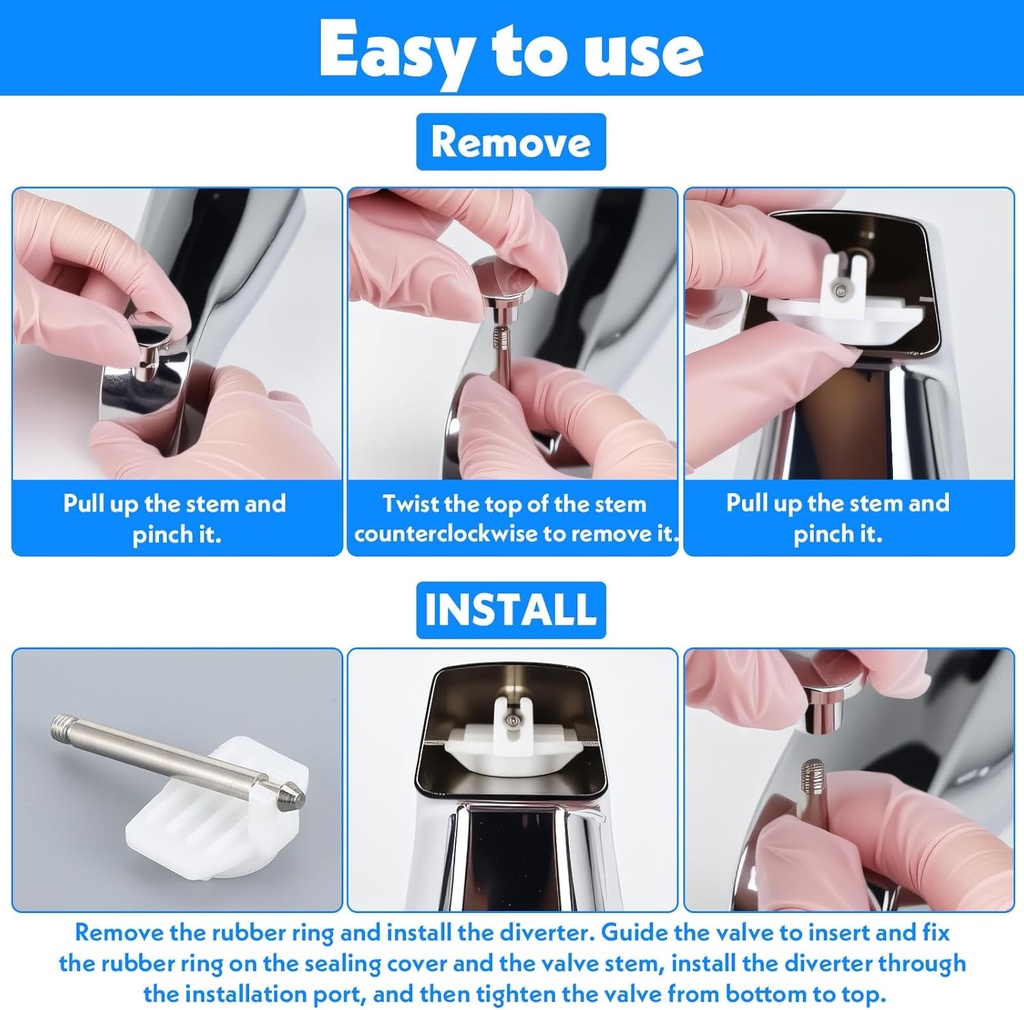 Easy to use

Remove

Pull up the stem and pinch it.

Twist the top of the stem counterclockwise to remove it.

Pull up the stem and pinch it.

INSTALL

Remove the rubber ring and install the diverter. Guide the valve to insert and fix the rubber ring on the sealing cover and the valve stem, install the diverter through the installation port, and then tighten the valve from bottom to top.