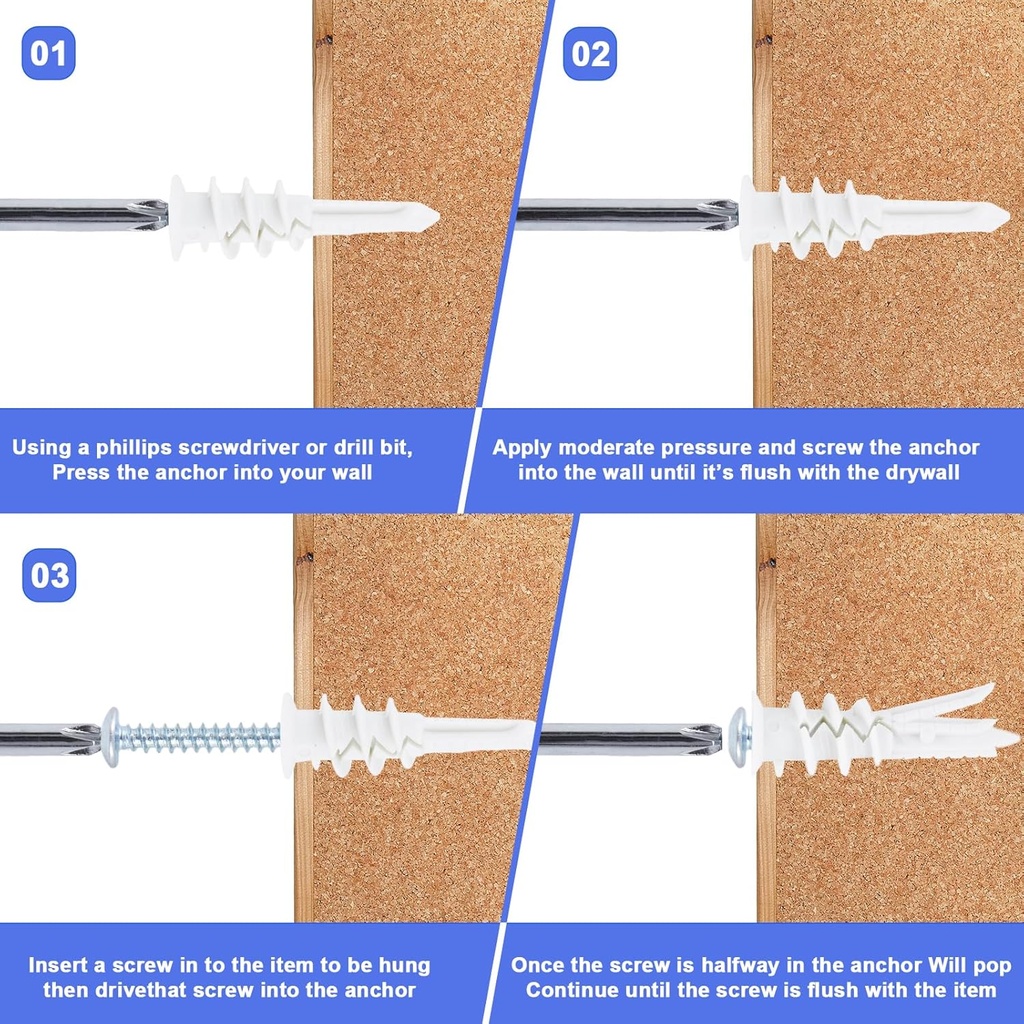 01

Using a phillips screwdriver or drill bit, Press the anchor into your wall

02

Apply moderate pressure and screw the anchor into the wall until it's flush with the drywall

03

Insert a screw in to the item to be hung then drivethat screw into the anchor

Once the screw is halfway in the anchor Will pop Continue until the screw is flush with the item