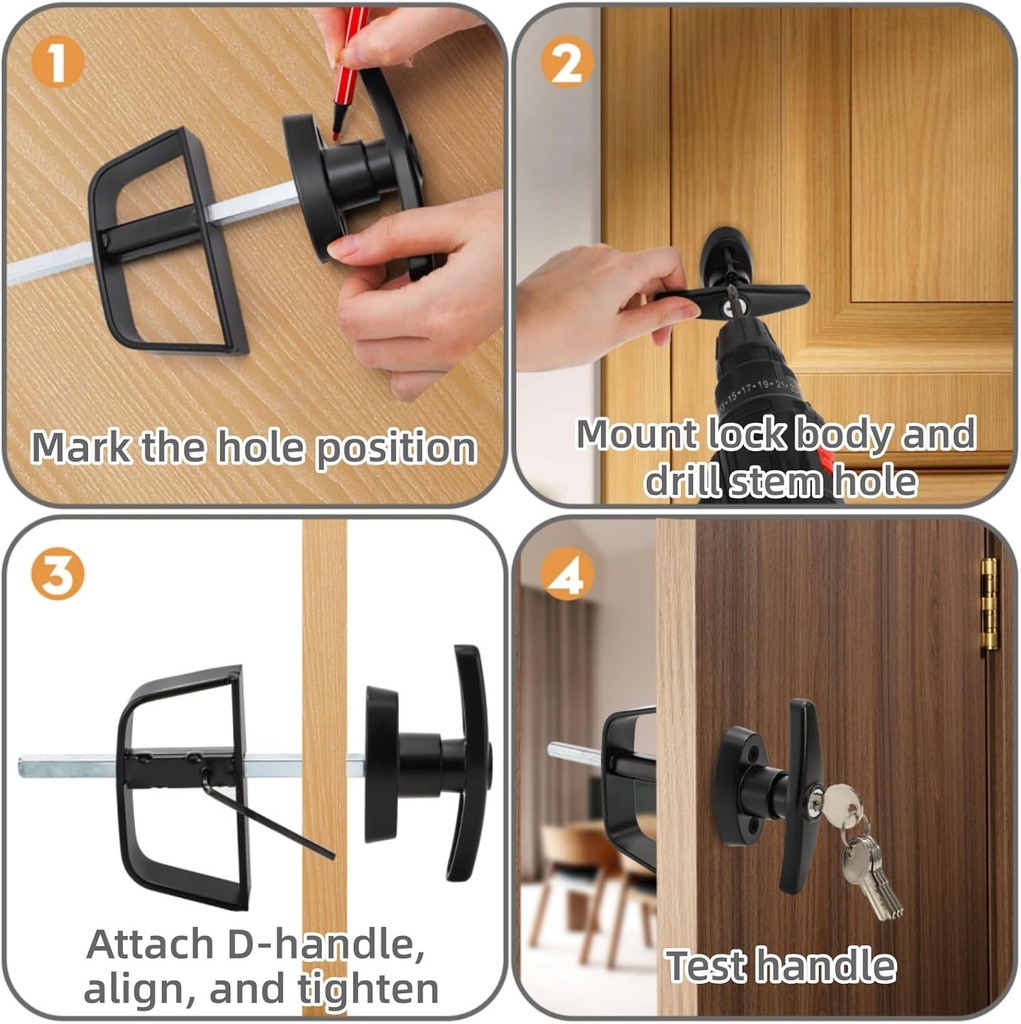 1
Mark the hole position

2
Mount lock body and drill stem hole

3
Attach D-handle, align, and tighten

4
Test handle