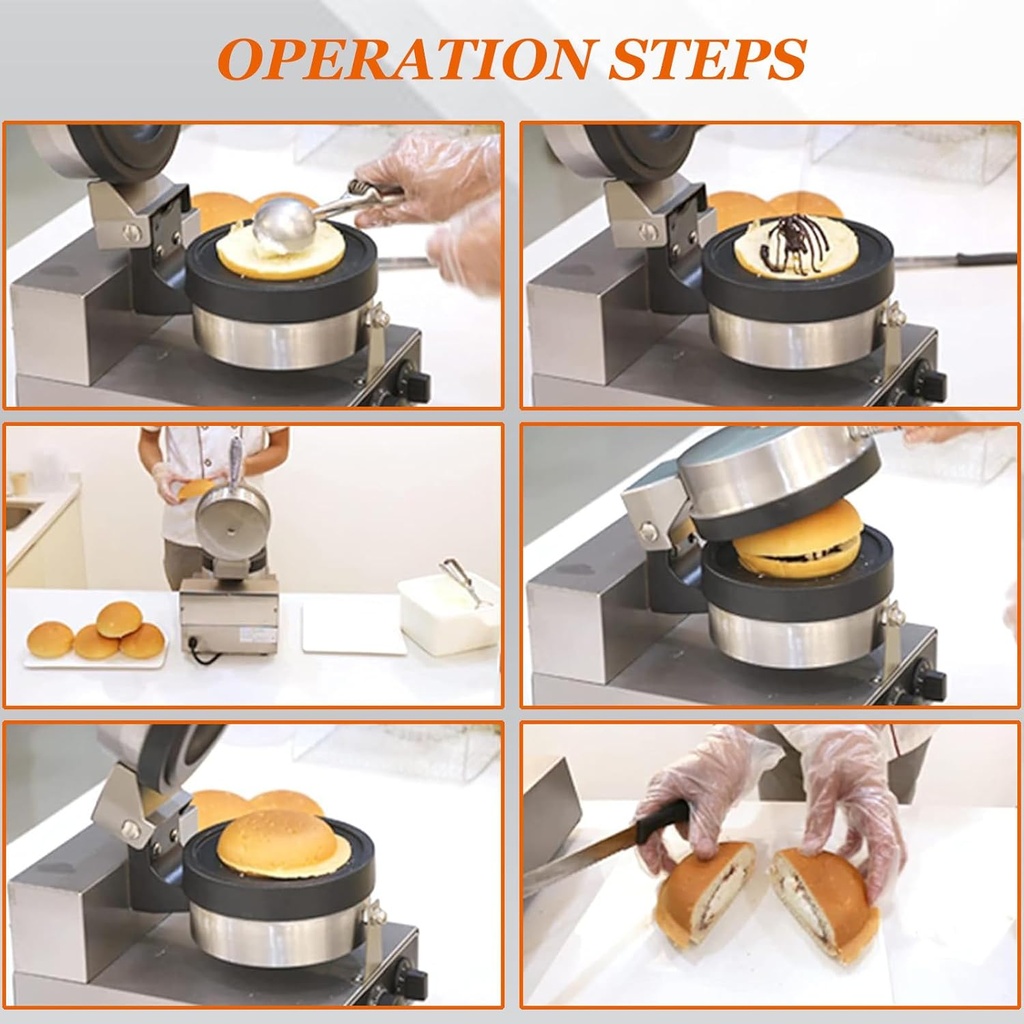 OPERATION STEPS