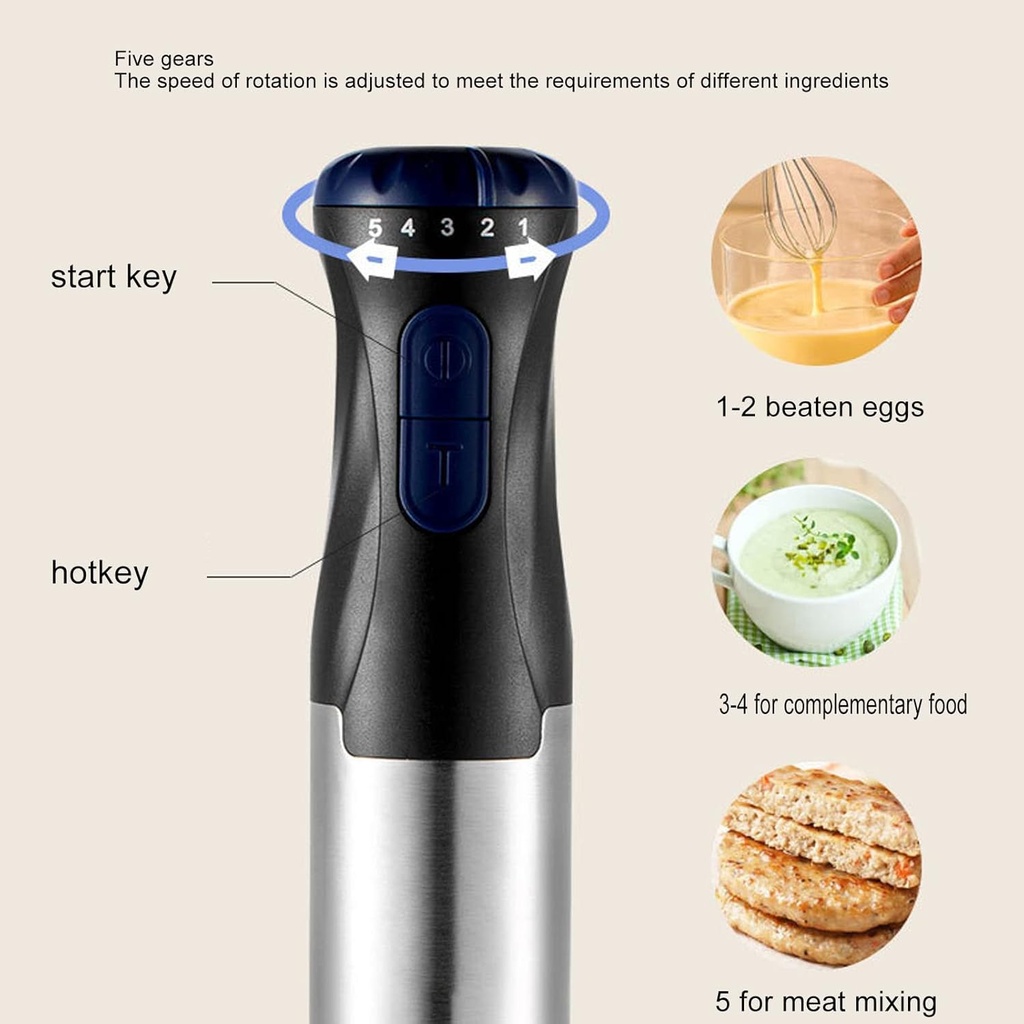 Five gears
The speed of rotation is adjusted to meet the requirements of different ingredients

5 4 3 2 1

start key

hotkey

1-2 beaten eggs

3-4 for complementary food

5 for meat mixing