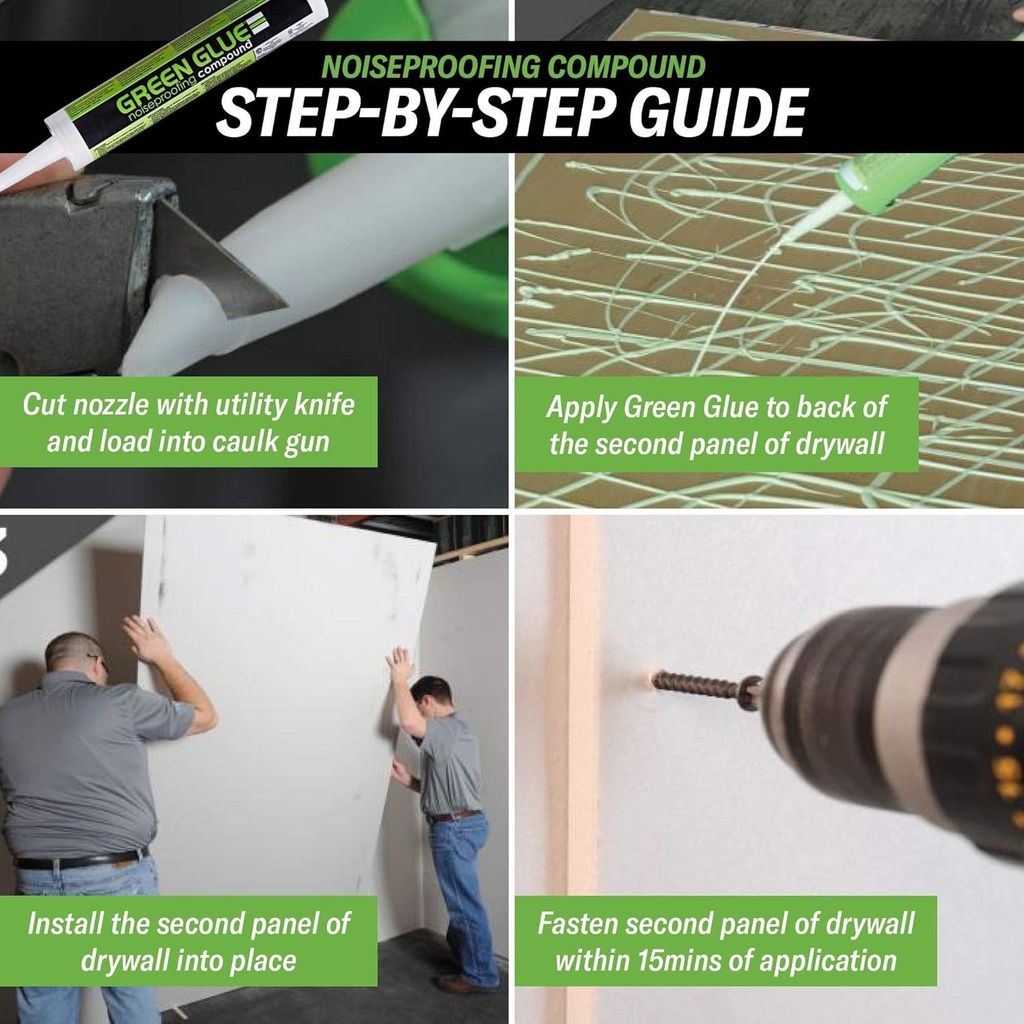 GREEN GLUE
noiseproofing compound

NOISEPROOFING COMPOUND
STEP-BY-STEP GUIDE

Cut nozzle with utility knife and load into caulk gun

Apply Green Glue to back of the second panel of drywall

Install the second panel of drywall into place

Fasten second panel of drywall within 15mins of application