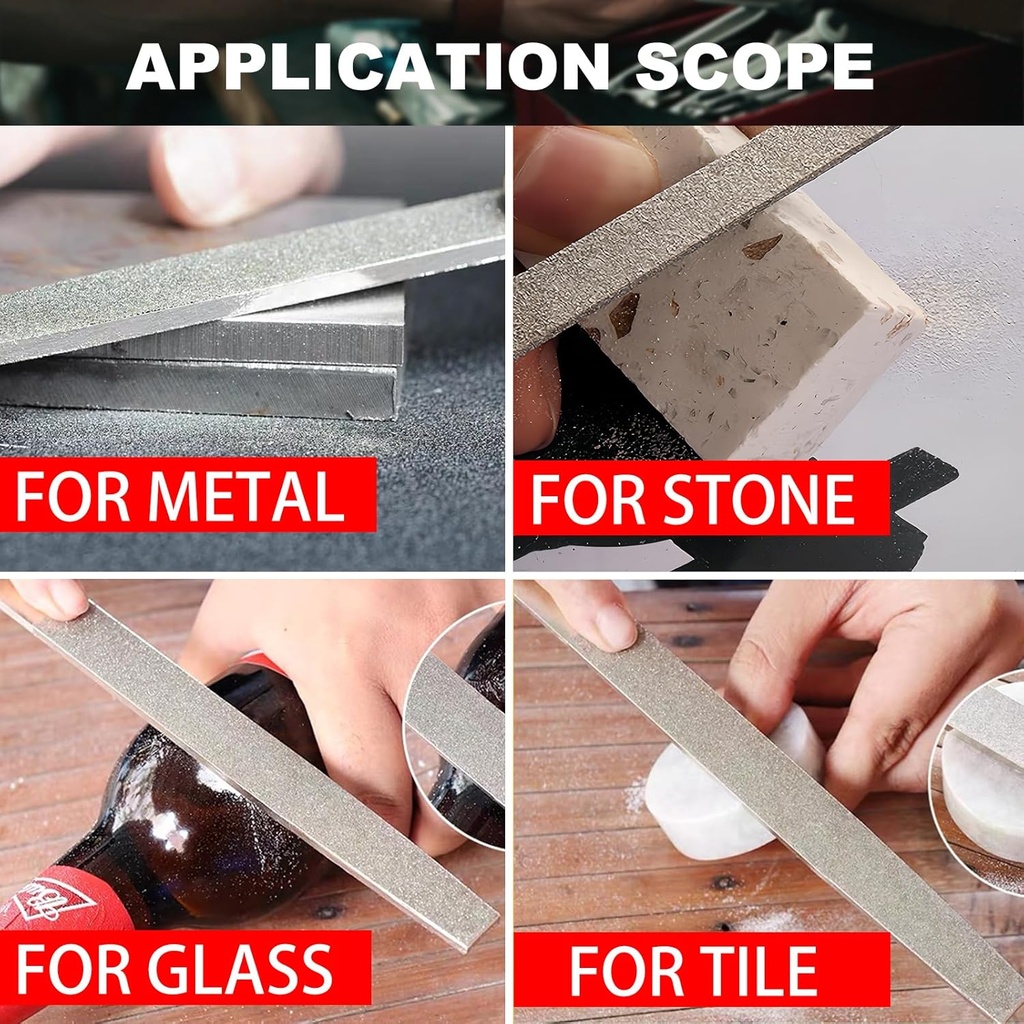 APPLICATION SCOPE

FOR METAL

FOR STONE

FOR GLASS

FOR TILE